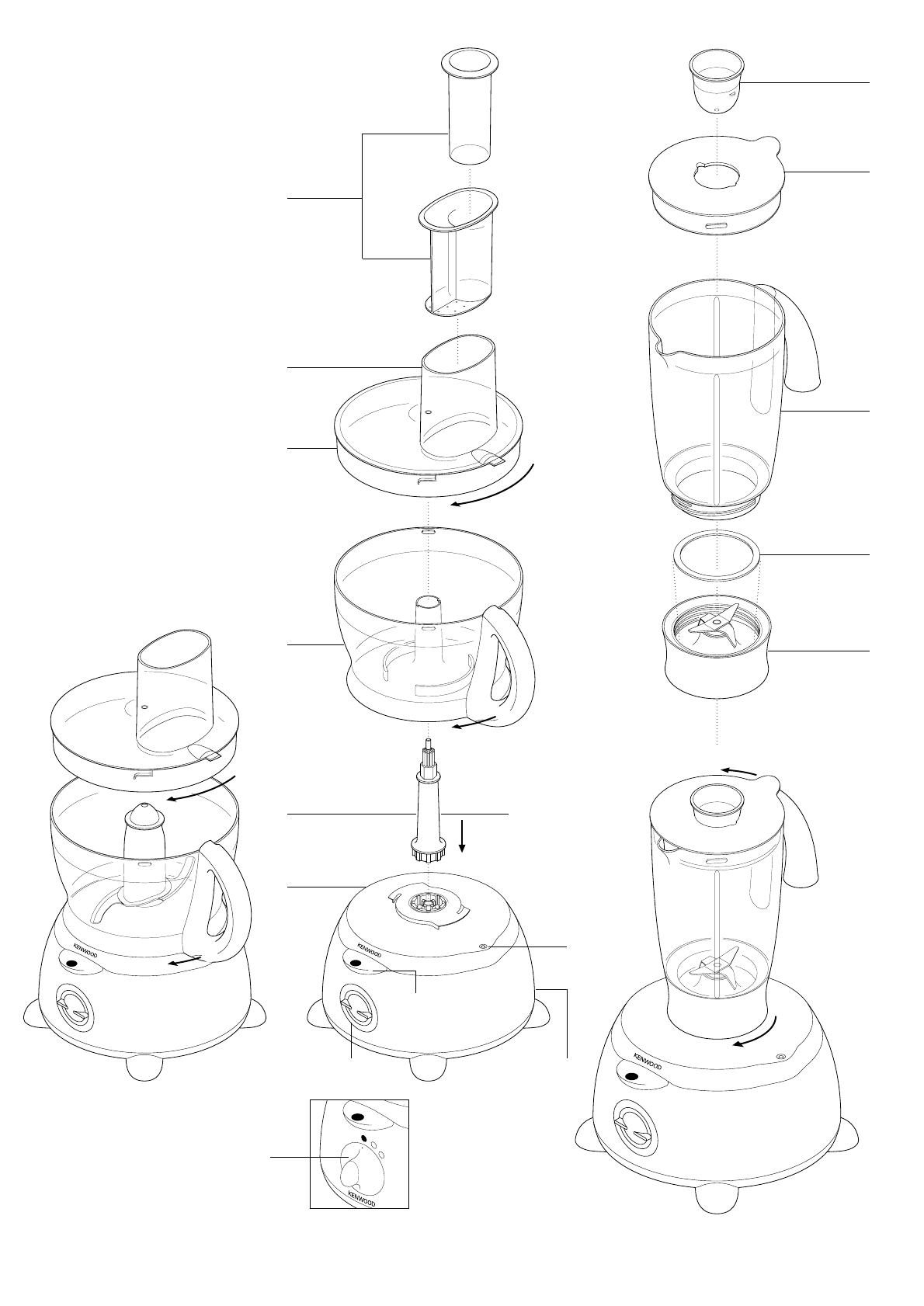 KENWOOD

KENWOOD

KENWOOD

KENWOOD