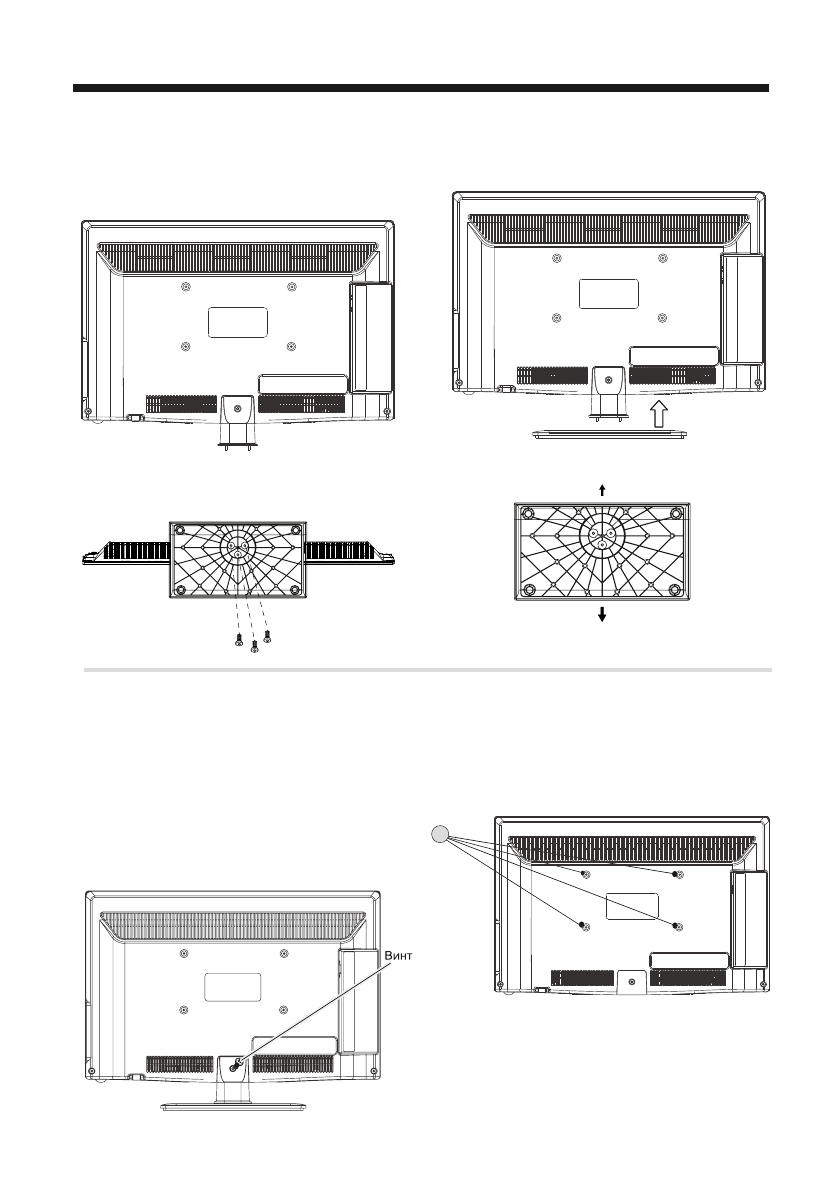 Винт