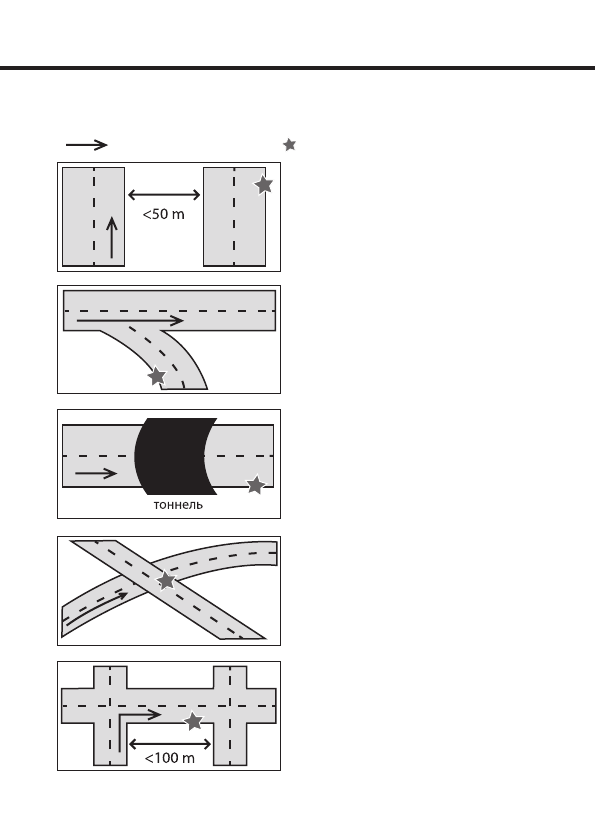 <50 m

тоннель

<100 m