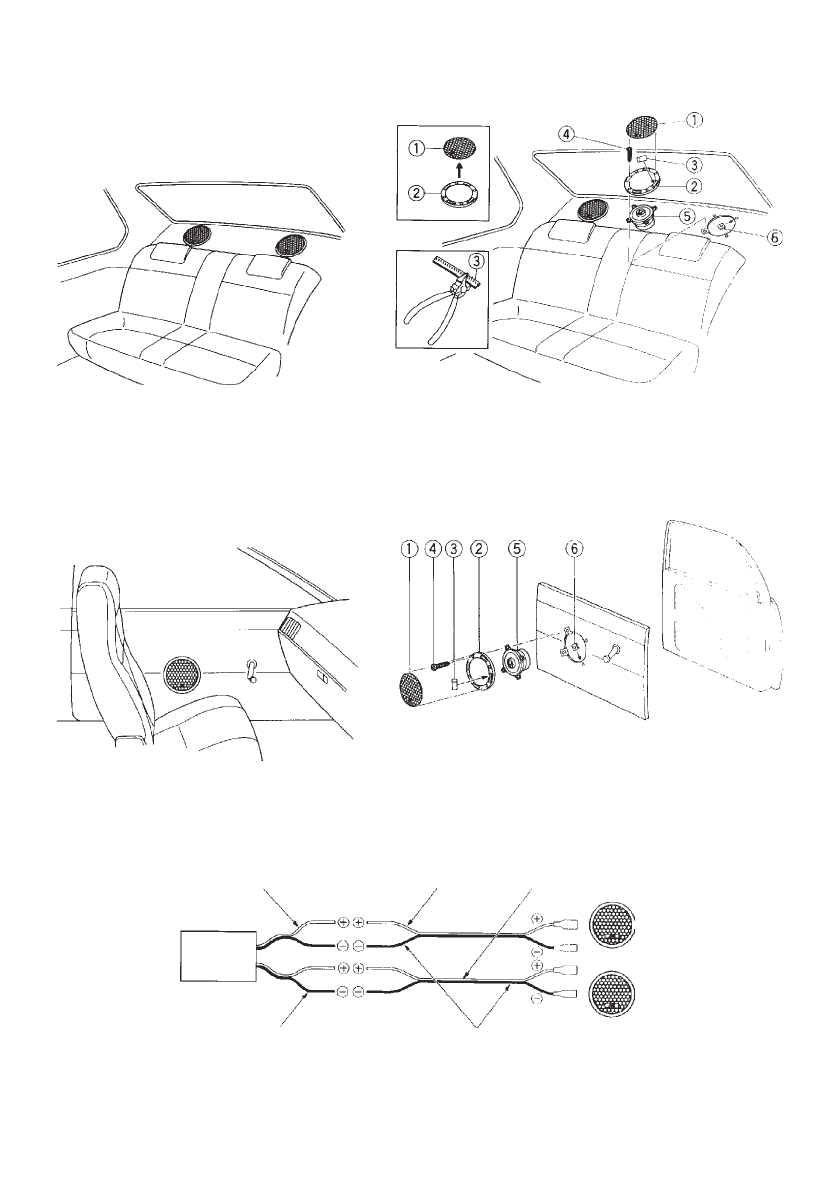 ①
②
③
④
①
③
②
⑤
⑥
① ④ ③ ② ⑤ ⑥
⊕ ⊕
⊖ ⊖
⊕ ⊕
⊖ ⊖
⊕
⊖
⊕
⊖