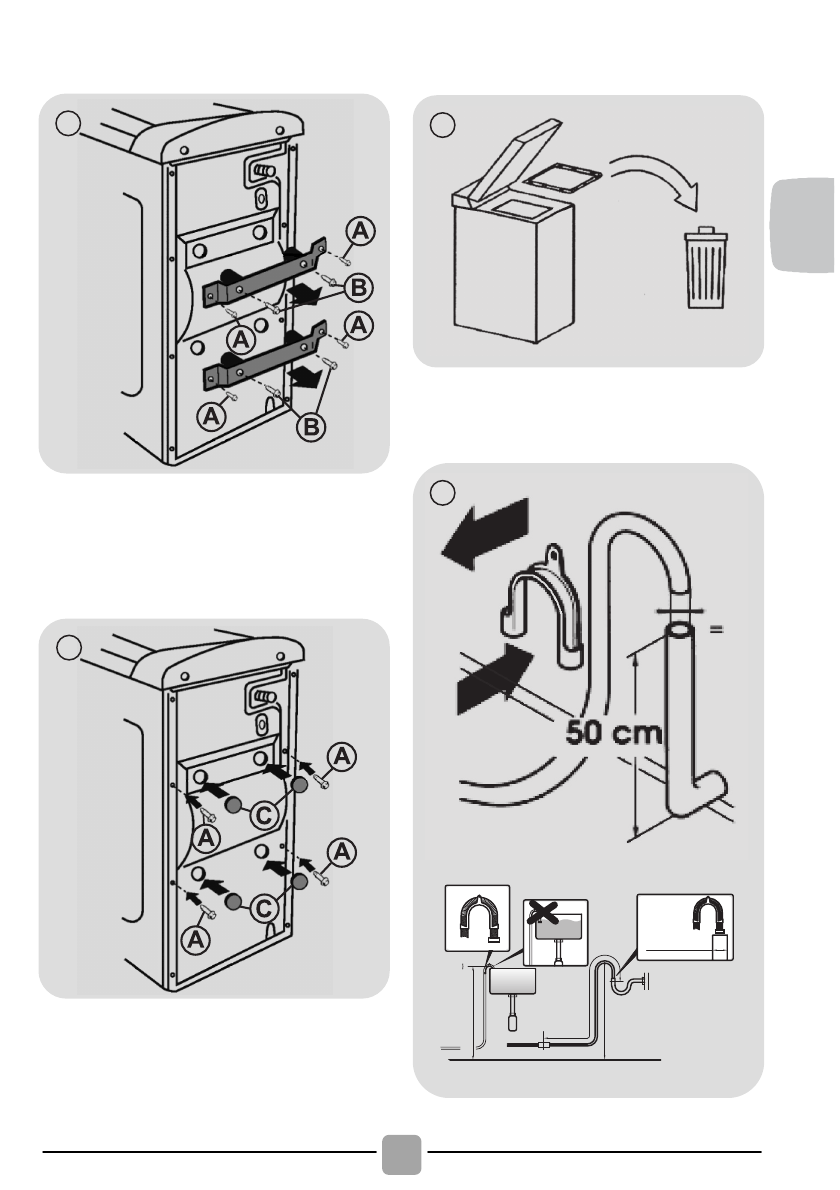 A
B
A
A
A
B

A
C
A
A
C
A

=
50 cm