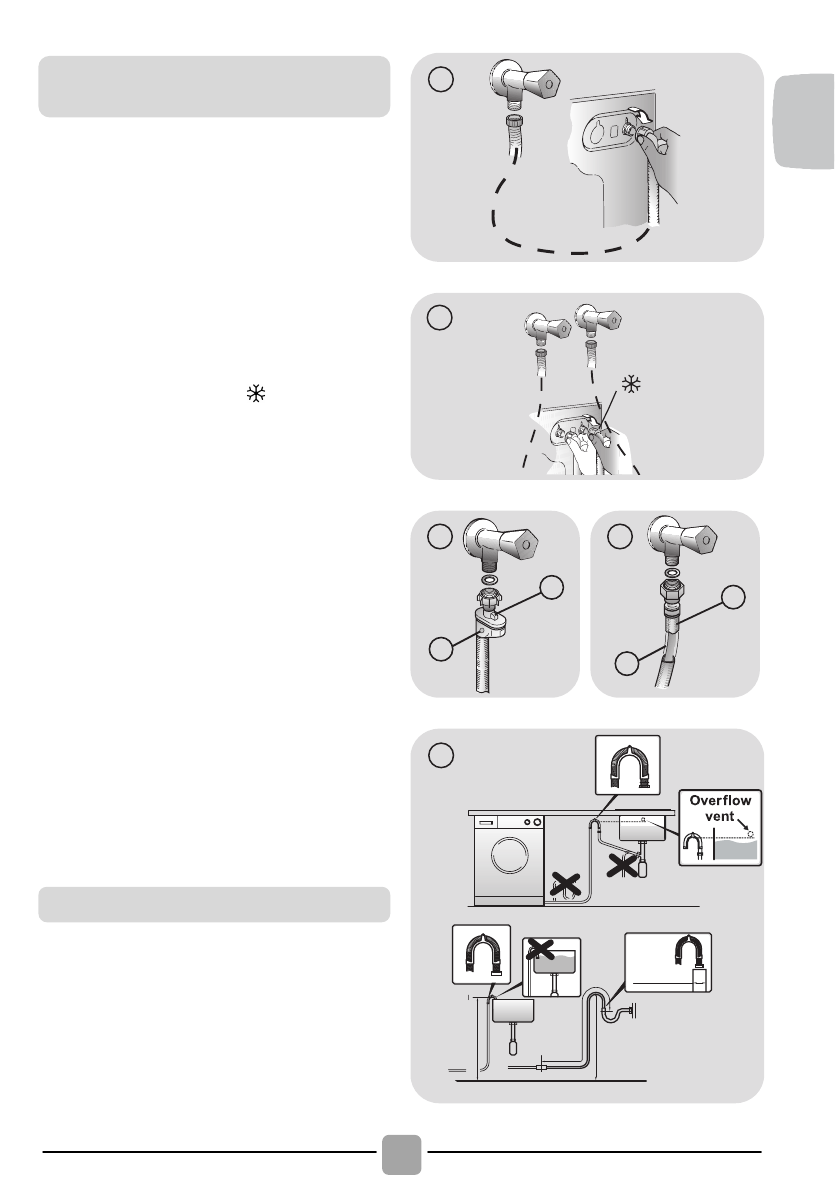 Overflow vent