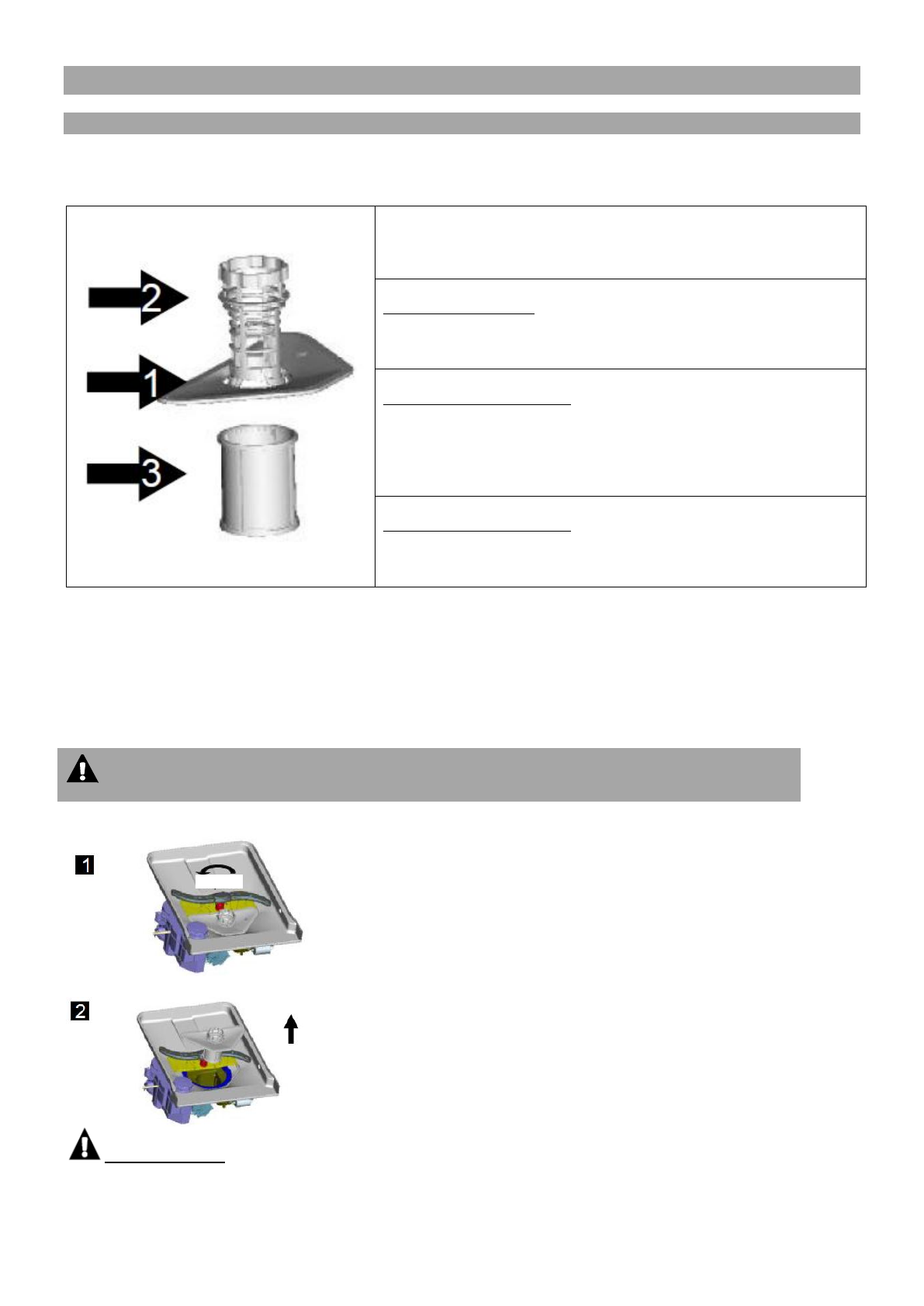 2

1

3

1

2