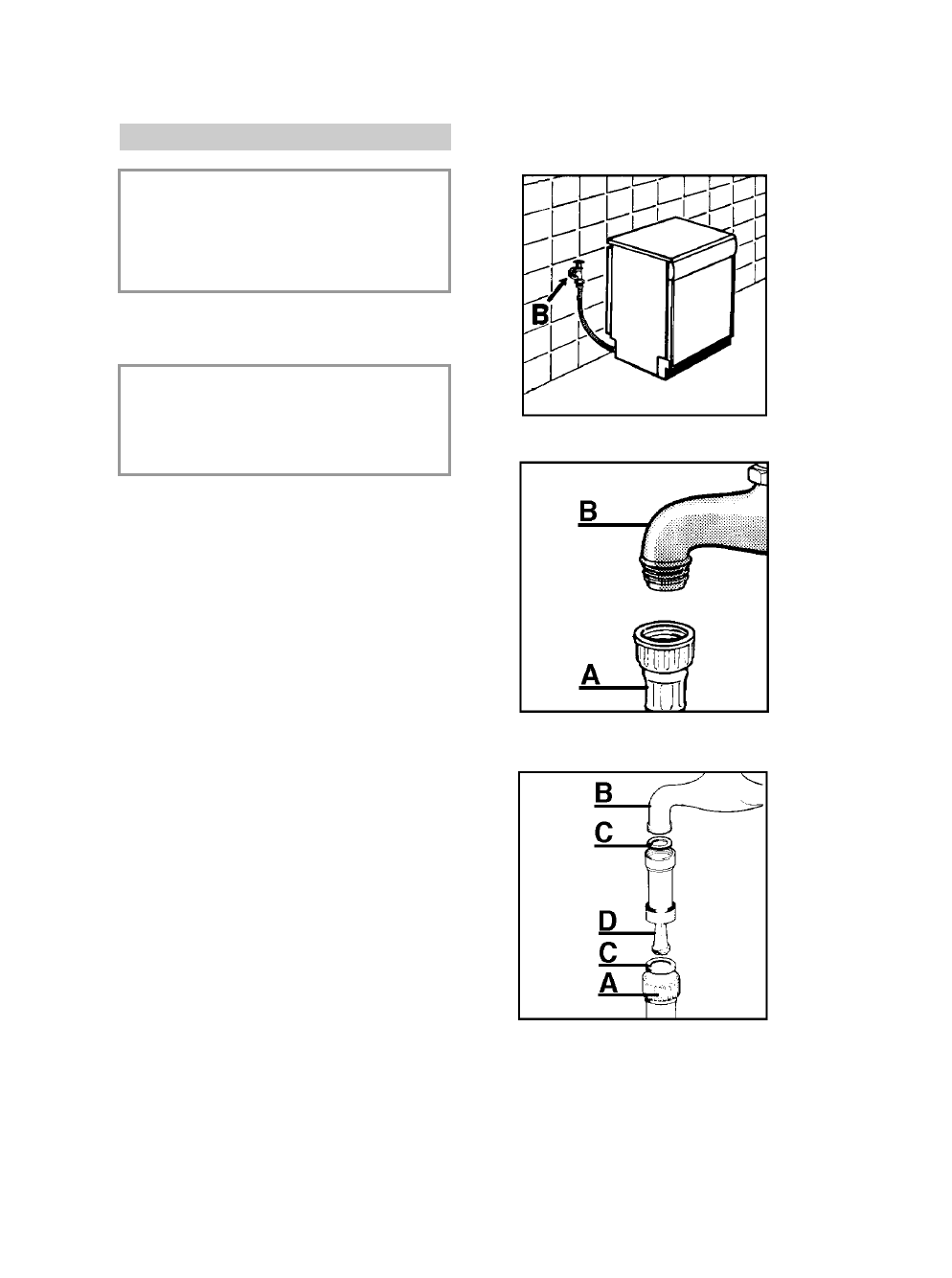 B

B

A

B

C

D

C

A