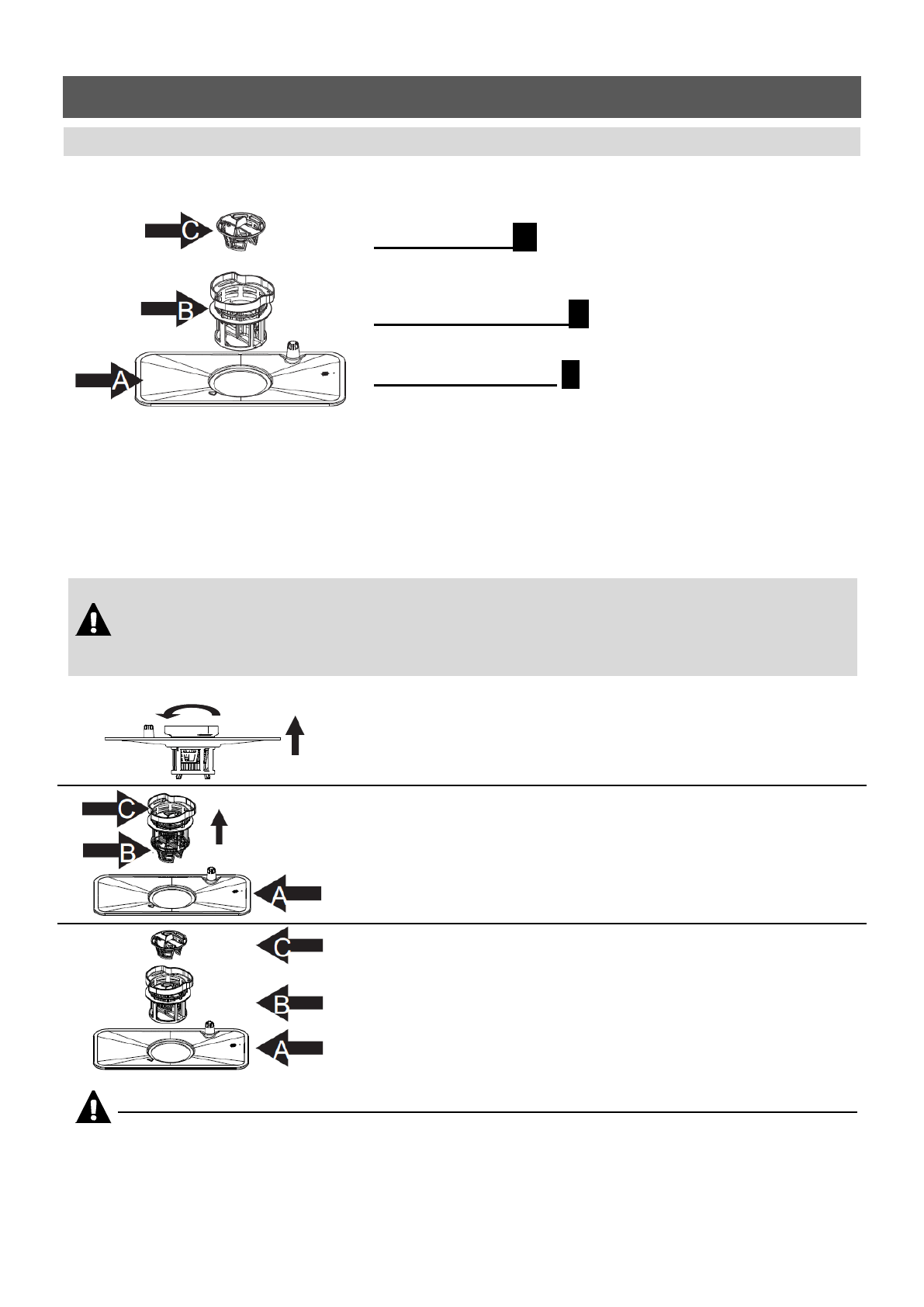 C

B

A

C

B

A

C

B

A