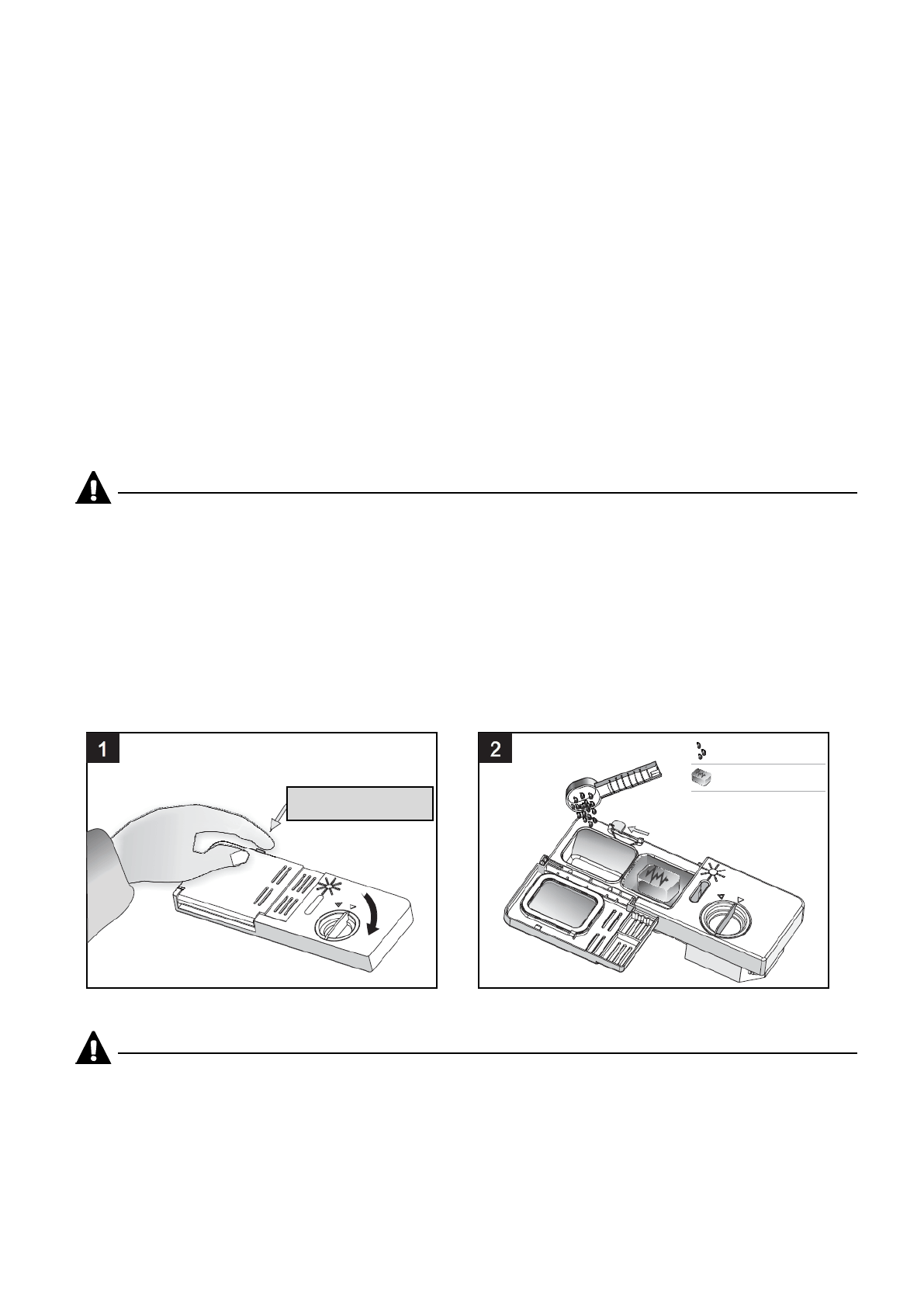 1

2