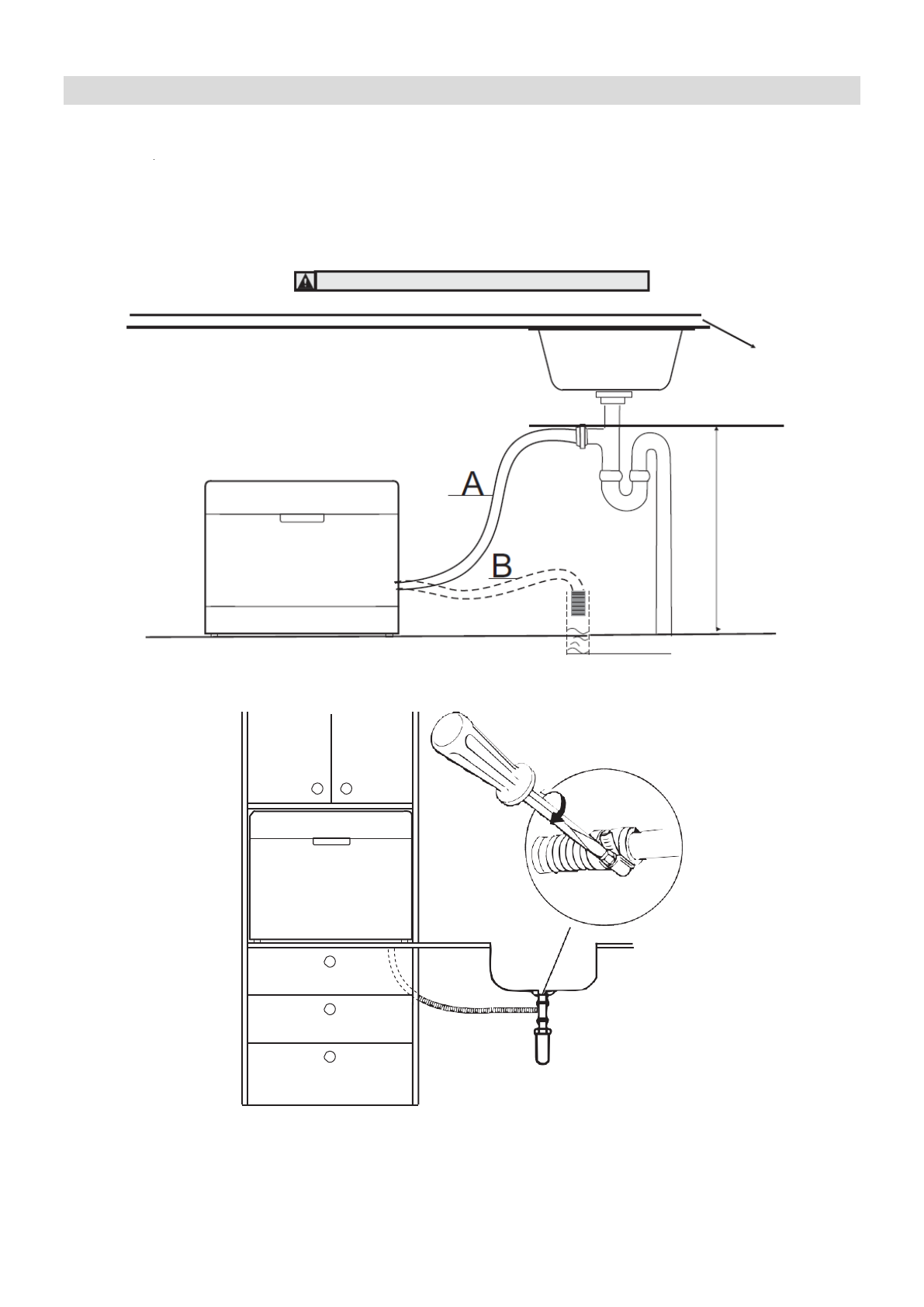 A

B