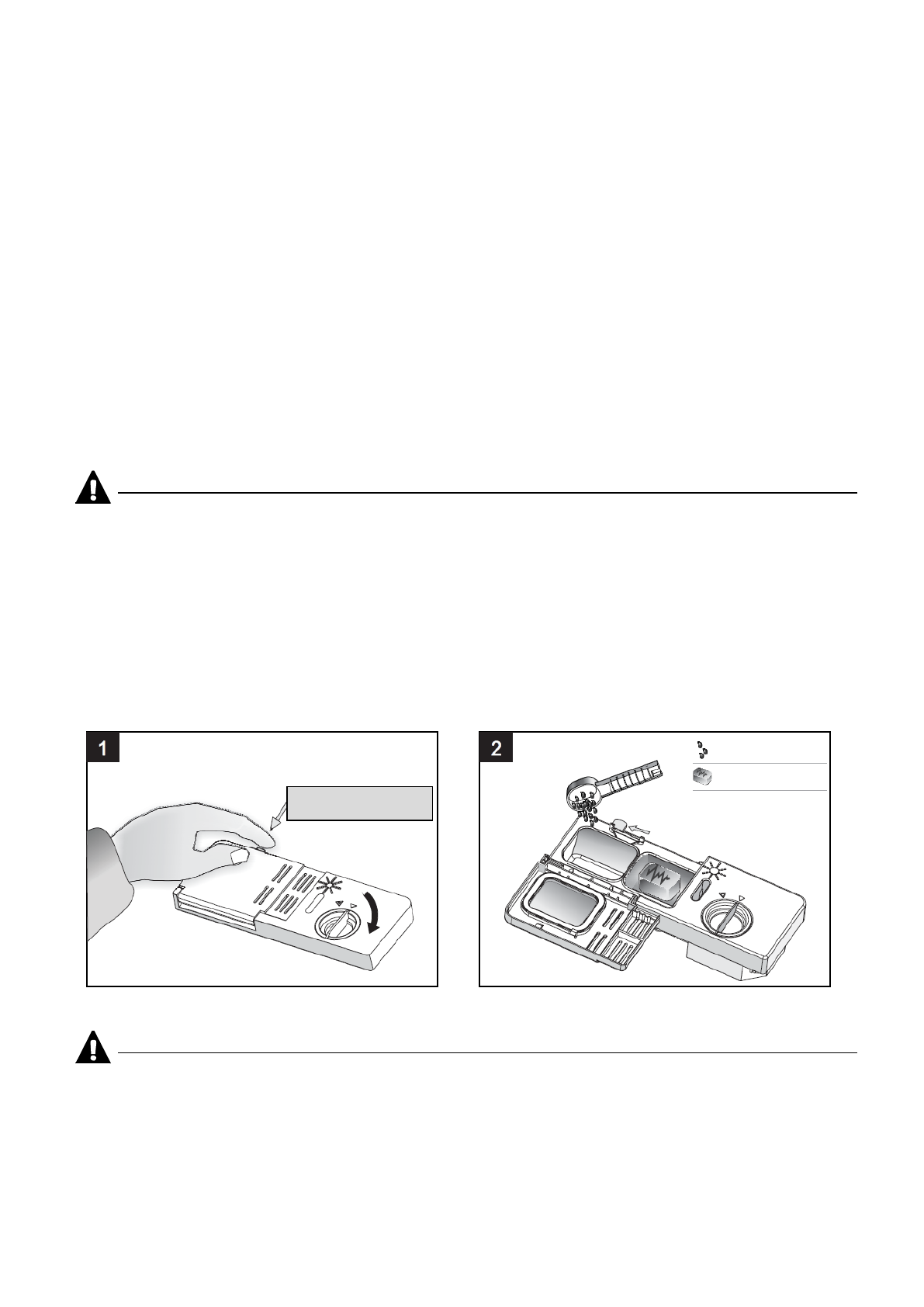 1

2