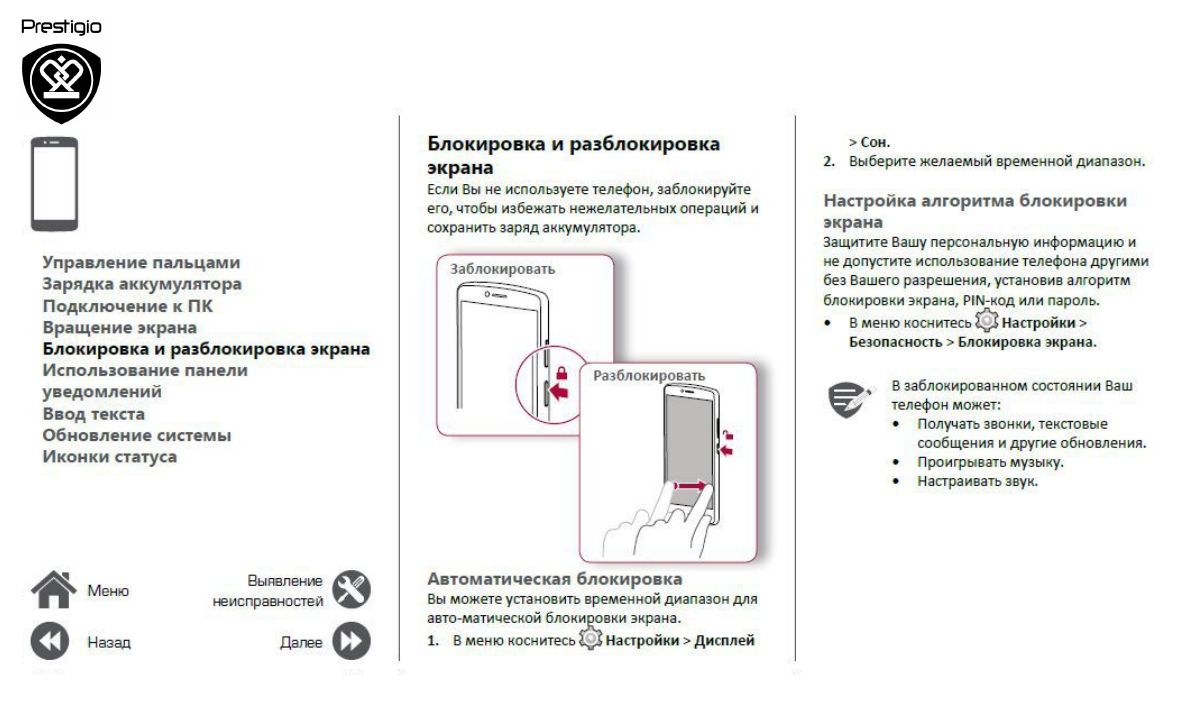 Prestigio

Управление пальцами
Зарядка аккумулятора
Подключение к ПК
Вращение экрана
Блокировка и разблокировка экрана
Использование панели уведомлений
Ввод текста
Обновление системы
Иконки статуса

Меню
Выявление неисправностей
Назад
Далее

Блокировка и разблокировка экрана
Если Вы не используете телефон, заблокируйте его, чтобы избежать нежелательных операций и сохранить заряд аккумулятора.

Заблокировать
Разблокировать

Автоматическая блокировка
Вы можете установить временной диапазон для авто-матической блокировки экрана.
1. В меню коснитесь Настройки > Дисплей > Сон.
2. Выберите желаемый временной диапазон.

Настройка алгоритма блокировки экрана
Защитите Вашу персональную информацию и не допустите использование телефона другими без Вашего разрешения, установив алгоритм блокировки экрана, PIN-код или пароль.
• В меню коснитесь Настройки > Безопасность > Блокировка экрана.

В заблокированном состоянии Ваш телефон может:
• Получать звонки, текстовые сообщения и другие обновления.
• Проигрывать музыку.
• Настраивать звук.