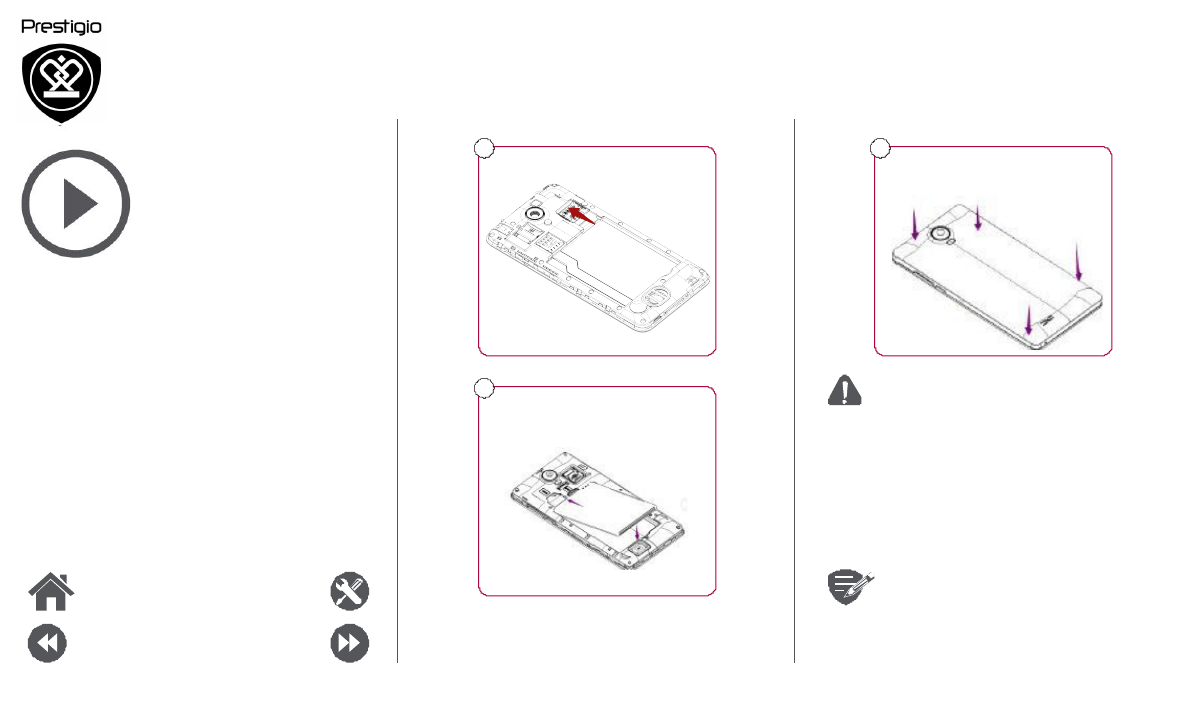 Prestigio