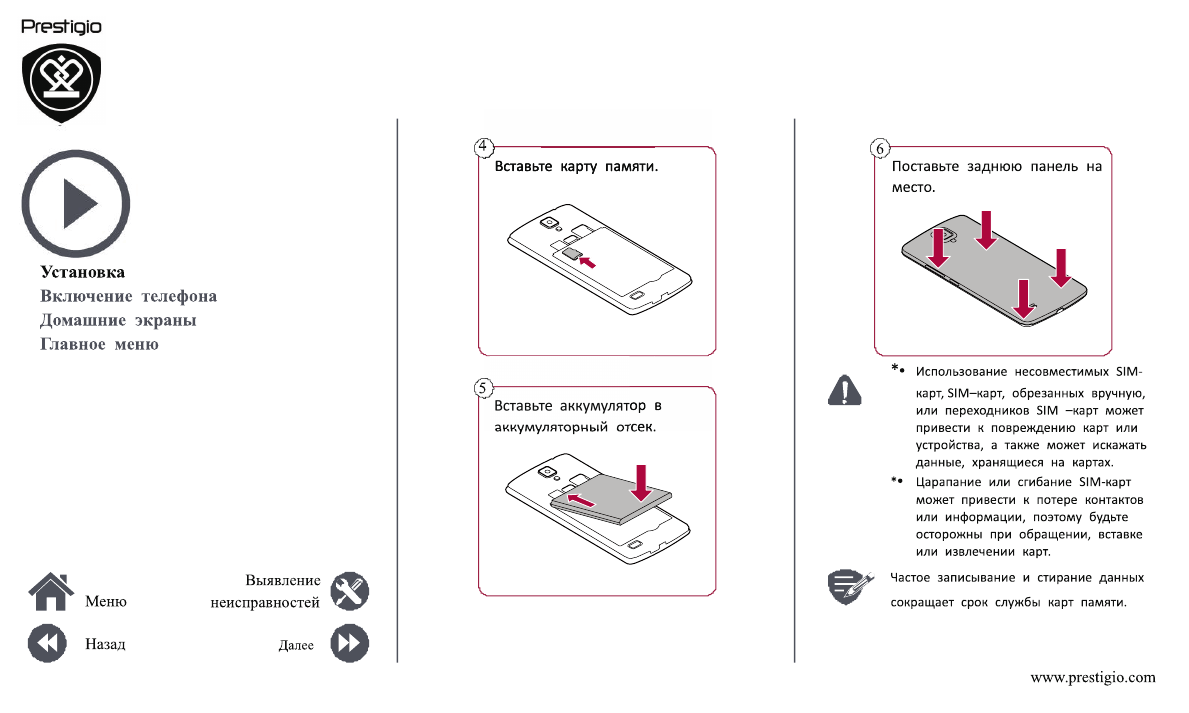 Prestigio

Установка
Включение телефона
Домашние экраны
Главное меню

Меню

Выявление неисправностей

Назад

Далее

4
Вставьте карту памяти.

5
Вставьте аккумулятор в аккумуляторный отсек.

6
Поставьте заднюю панель на место.

*• Использование несовместимых SIM-карт, SIM–карт, обрезанных вручную, или переходников SIM –карт может привести к повреждению карт или устройства, а также может искажать данные, хранящиеся на картах.
*• Царапание или сгибание SIM-карт может привести к потере контактов или информации, поэтому будьте осторожны при обращении, вставке или извлечении карт.

Частое записывание и стирание данных сокращает срок службы карт памяти.

www.prestigio.com