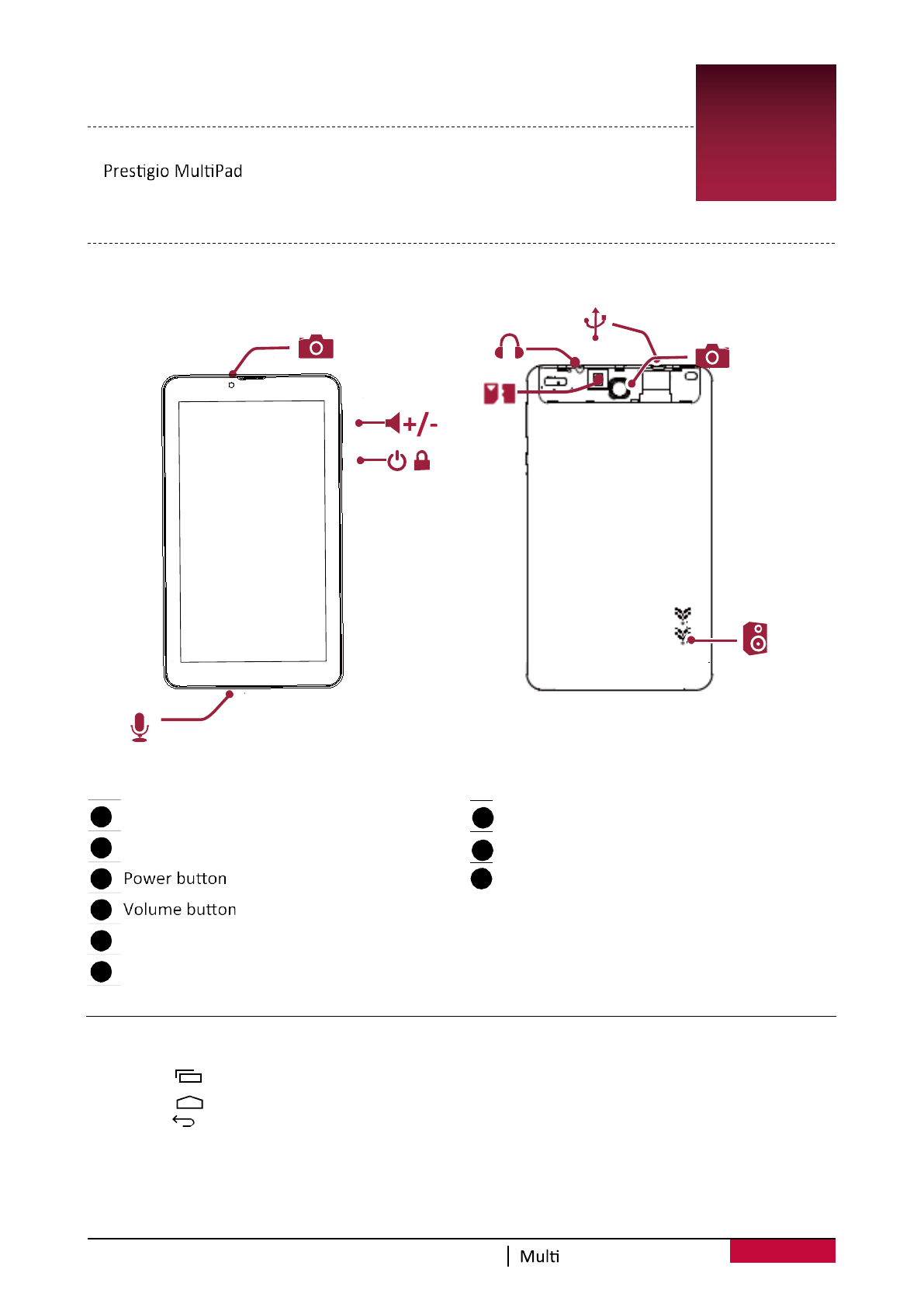 Prestigio MultiPad

+/-

Power button

Volume button

Multi