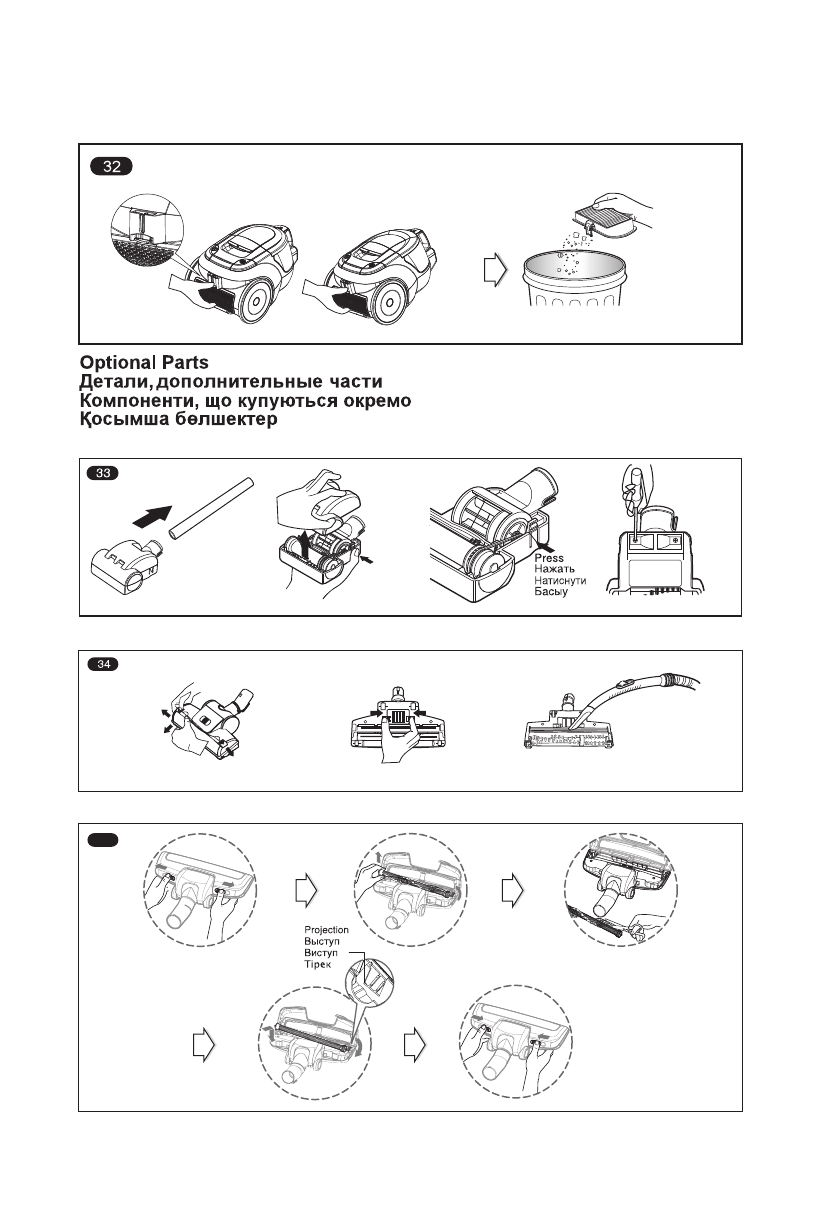 32

Optional Parts
Детали,дополнительные части
Компоненти, що купуються окремо
Қосымша бөлшектер

33

Press
Нажать
Натиснути
Басыу

34

Projection
Выступ
Виступ
Тірек