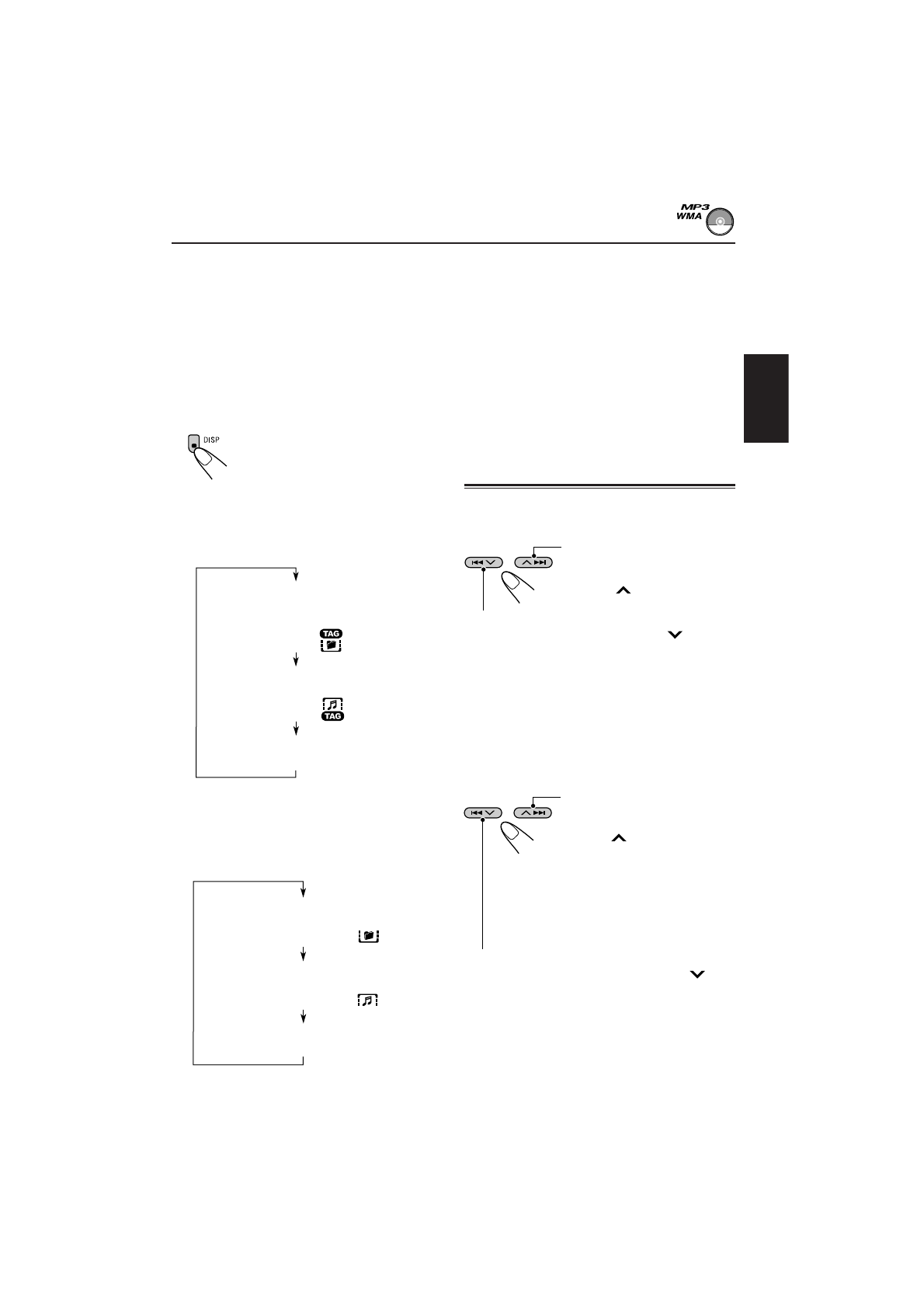 MP3
WMA

DISP

TAG

TAG