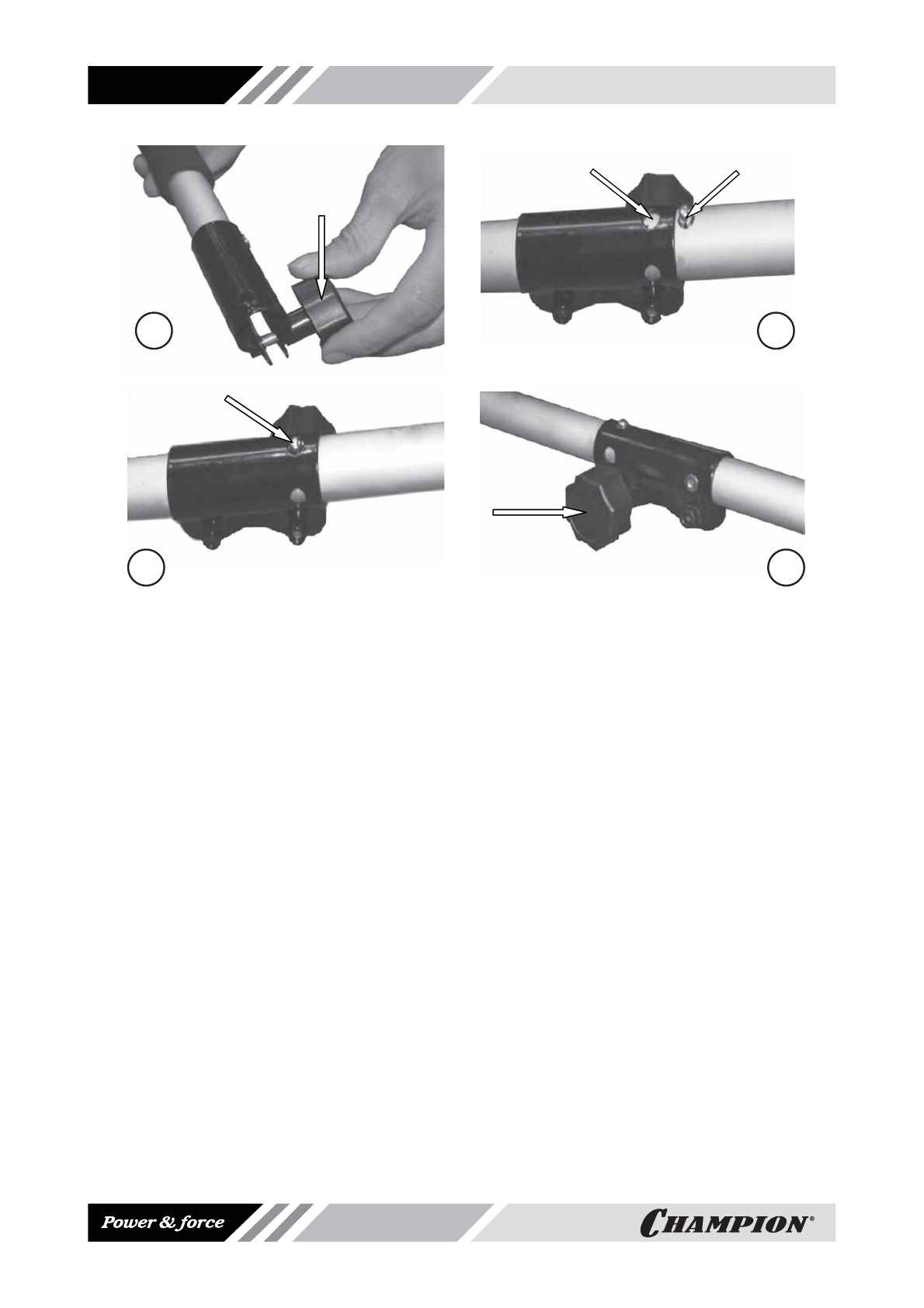 Power & force

CHAMPION®