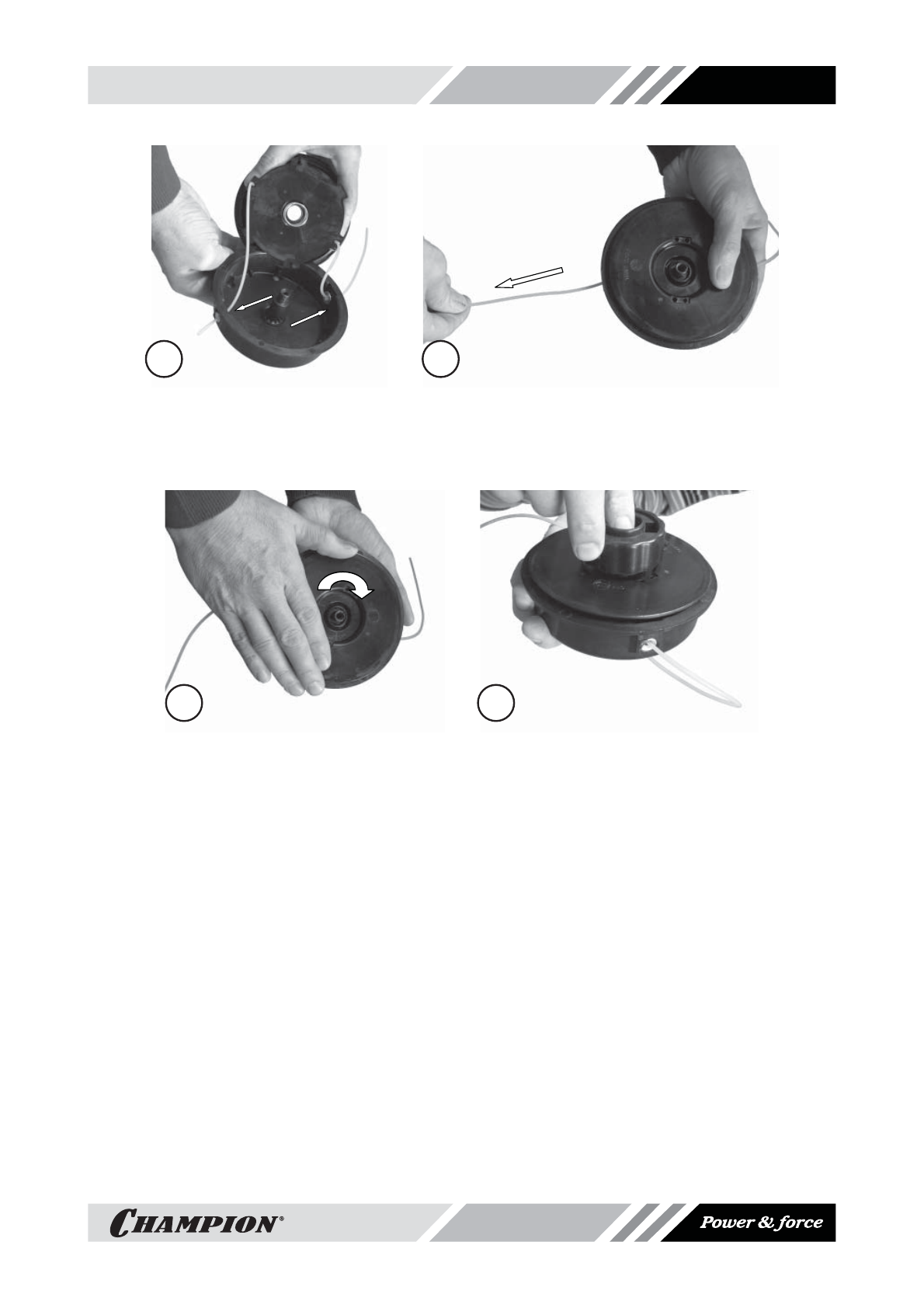 CHAMPION®

Power & force