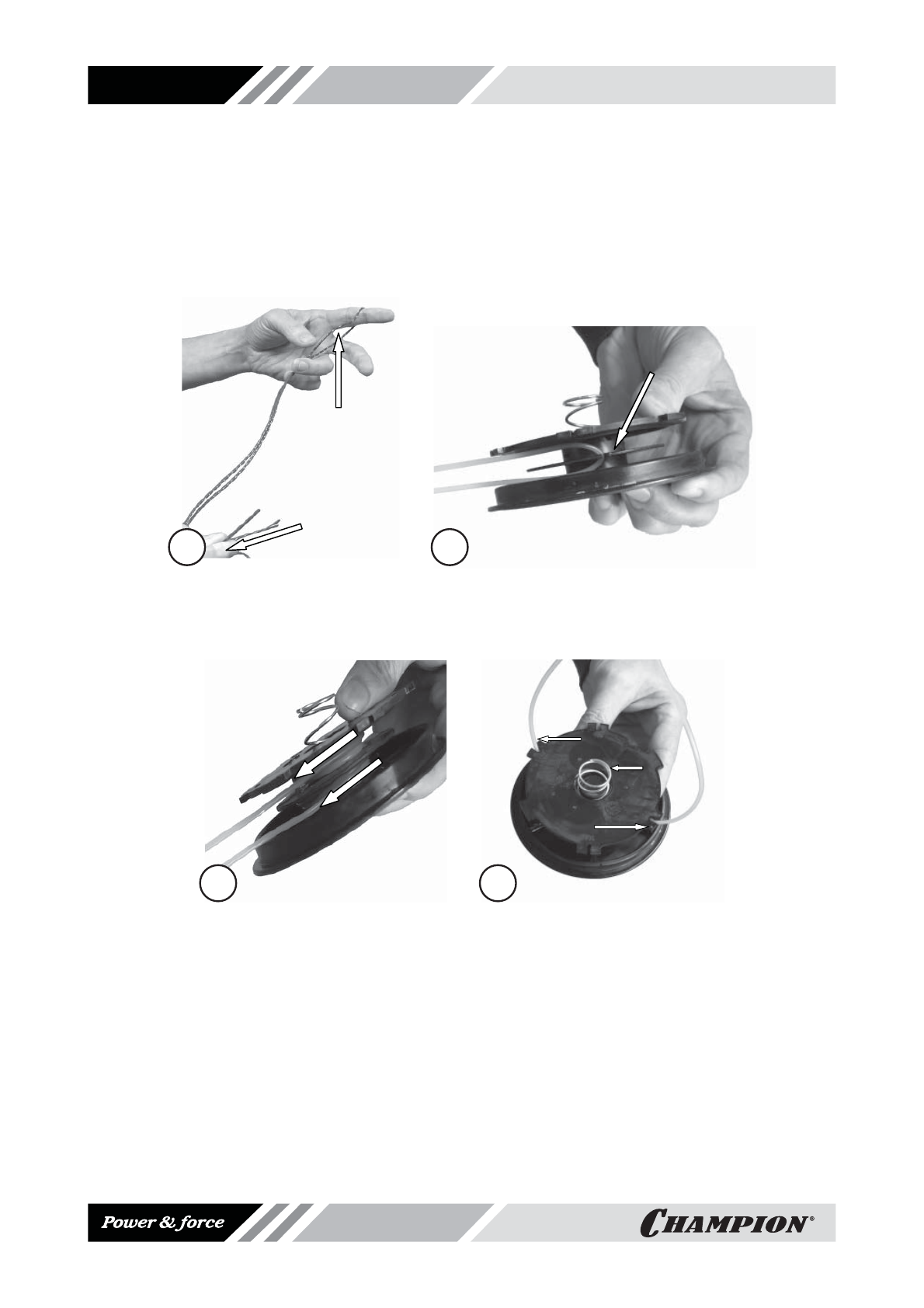 Power & force

CHAMPION®