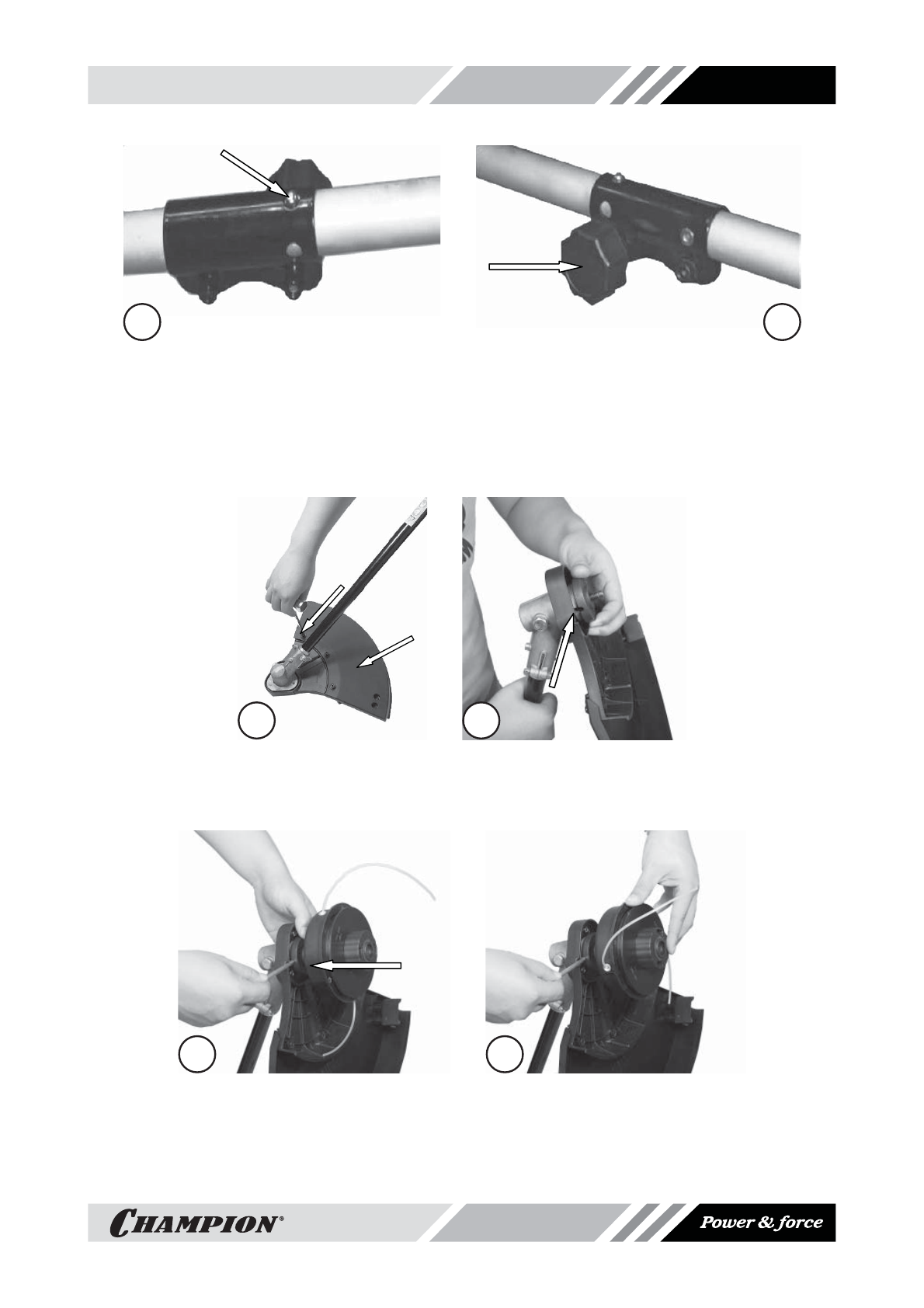 CHAMPION®

Power & force