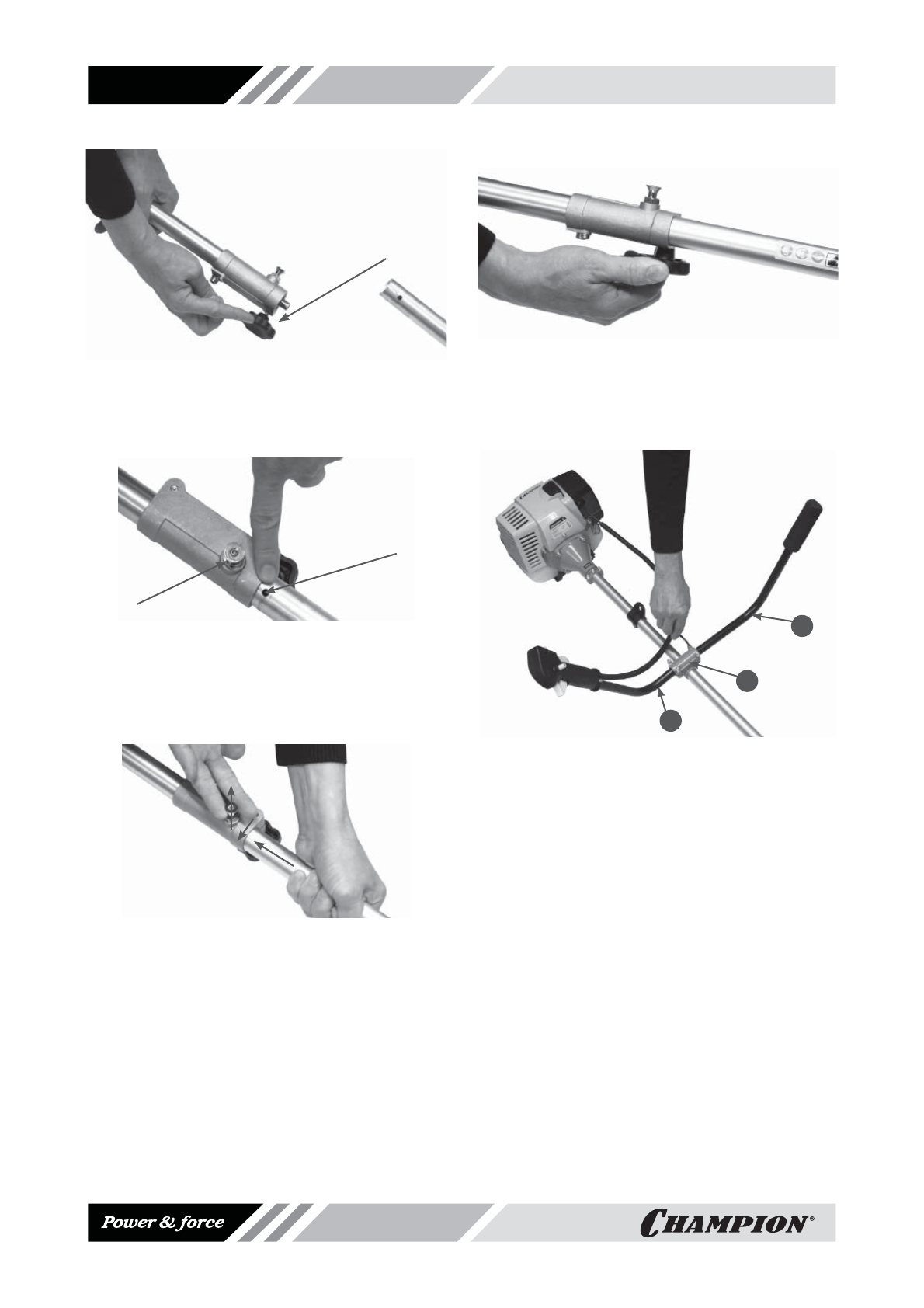 Power & force

CHAMPION®