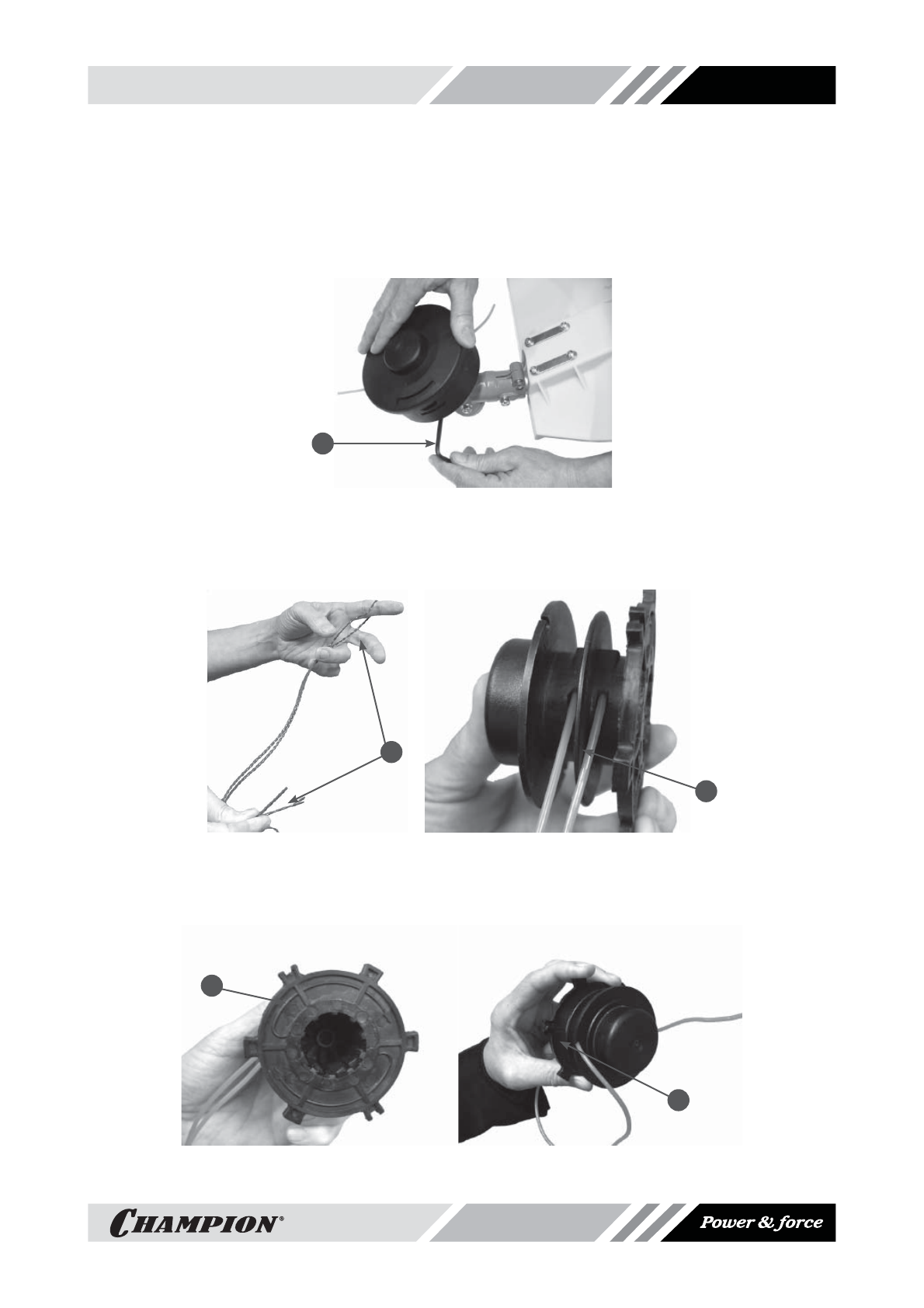 CHAMPION®

Power & force