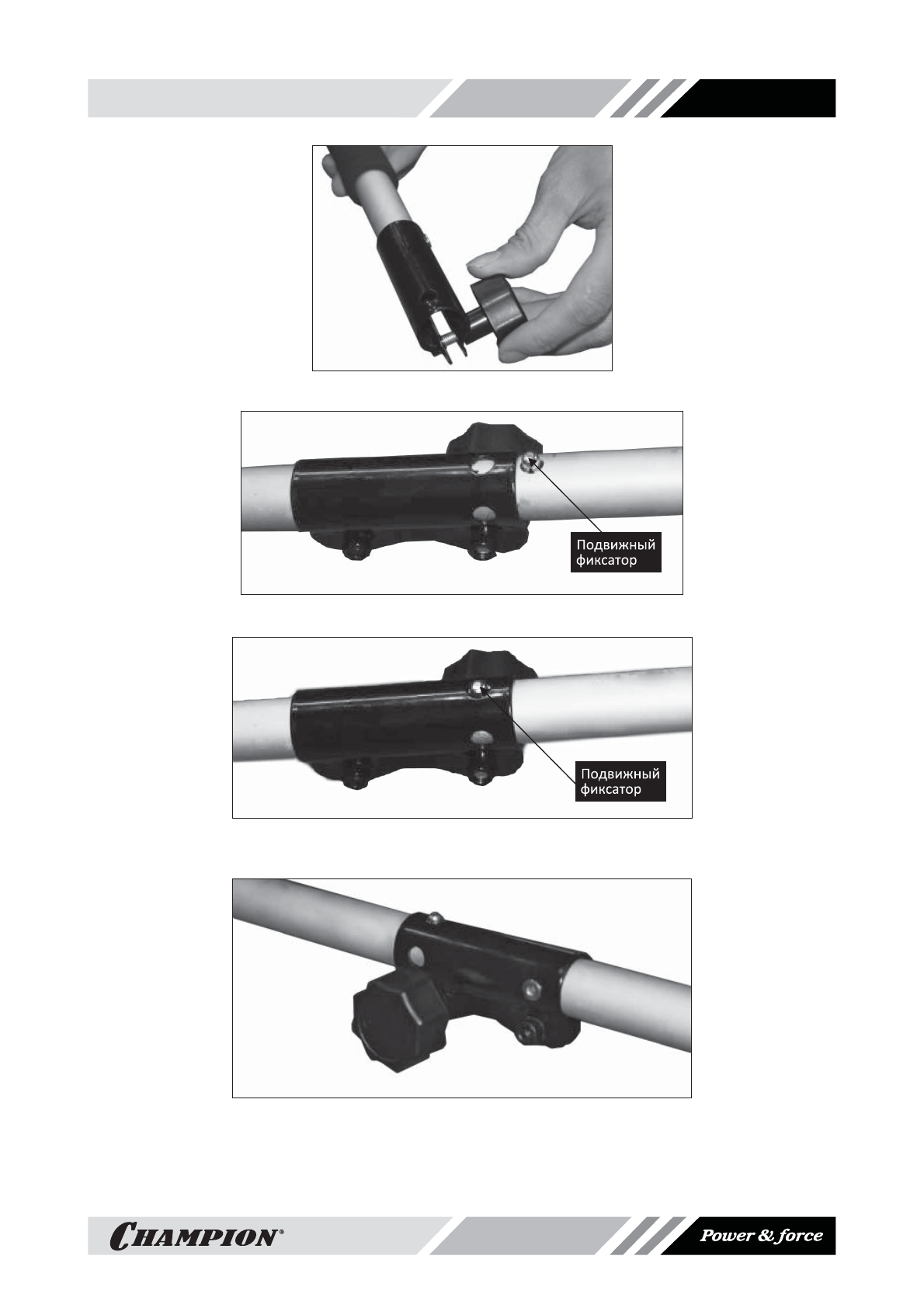 Подвижный фиксатор

Подвижный фиксатор

CHAMPION®

Power & force