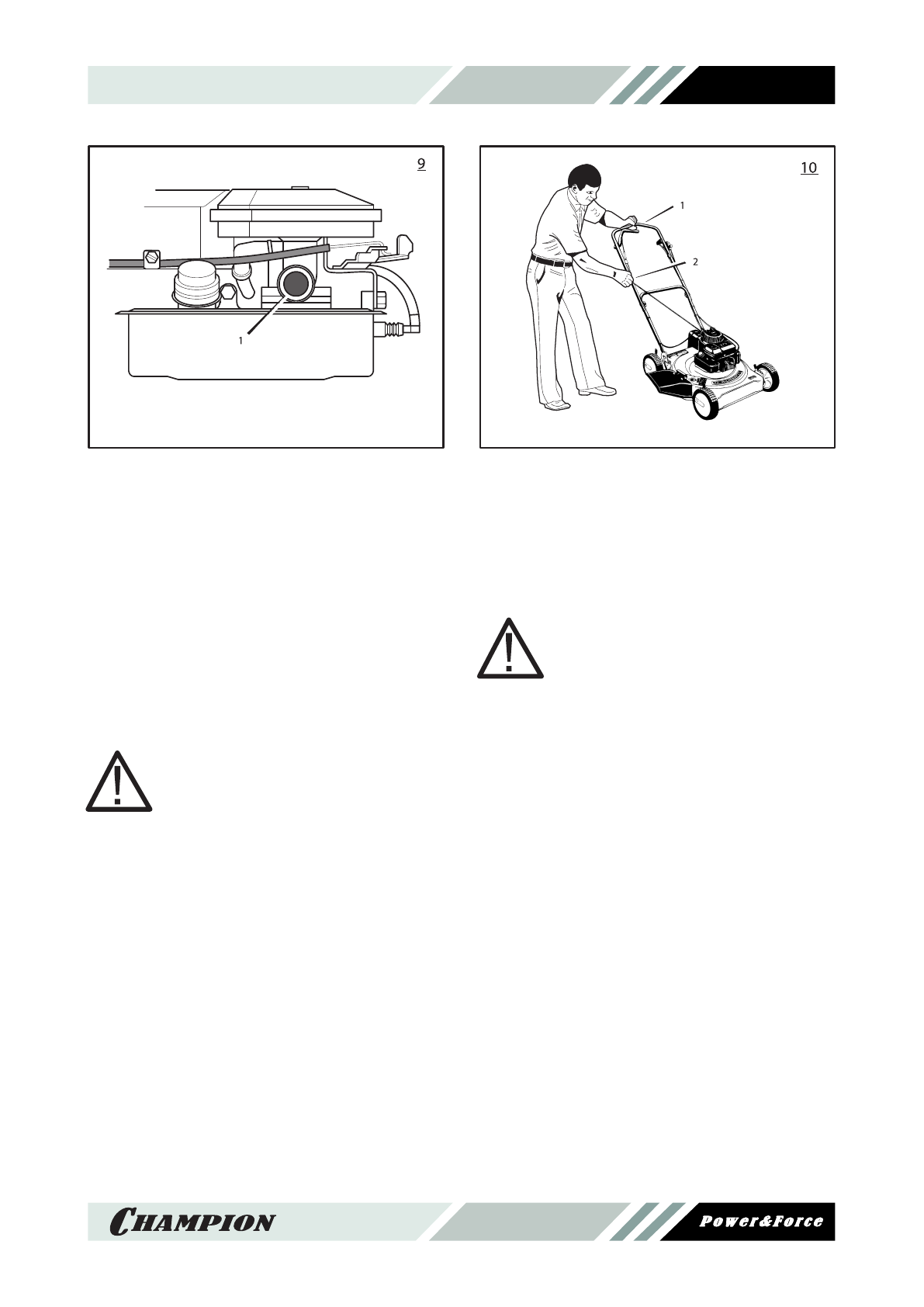 9

1

10

1

2

CHAMPION

Power&Force