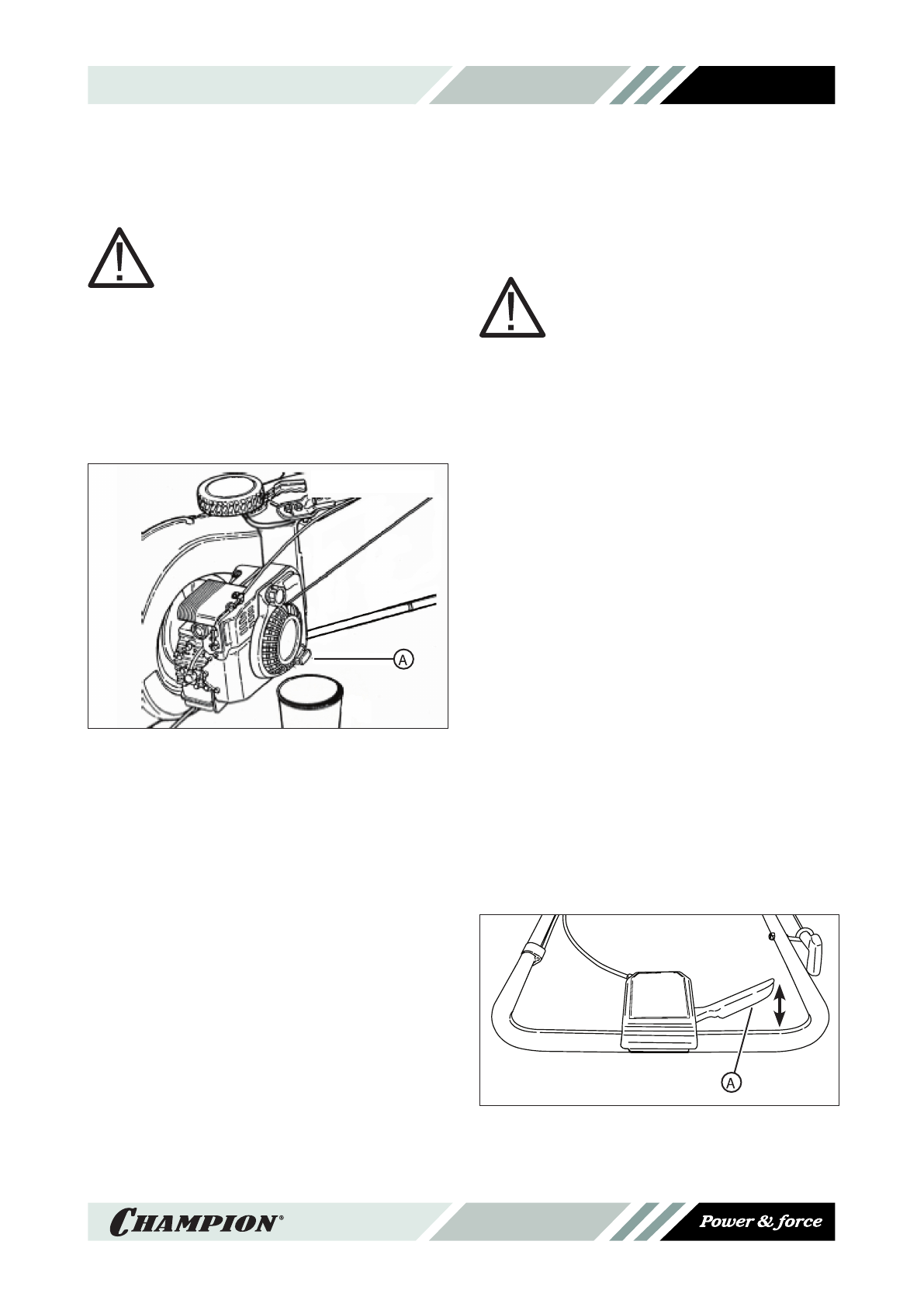 A

A

CHAMPION®

Power & force