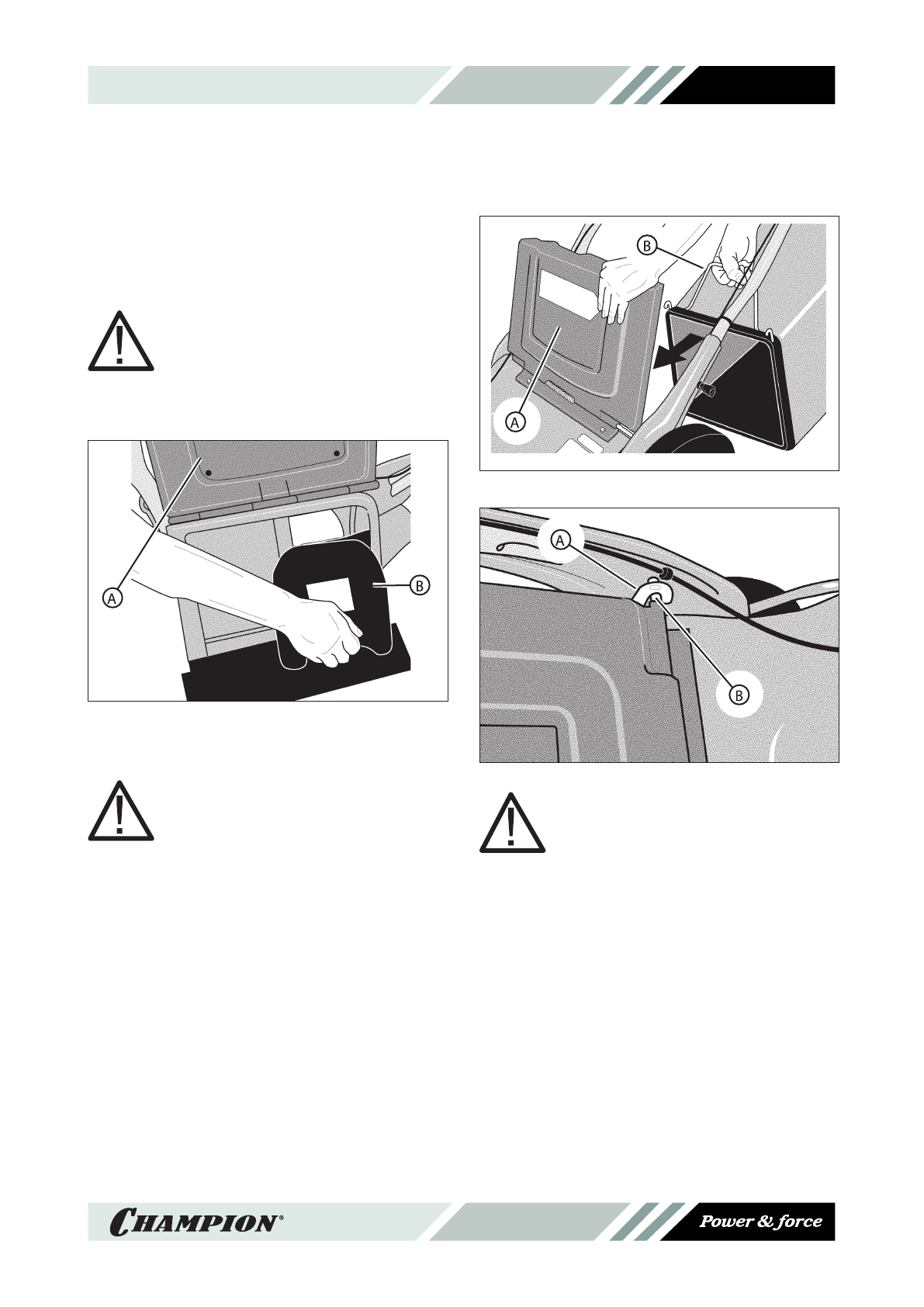 B

A

A

B

A

B

CHAMPION®

Power & force