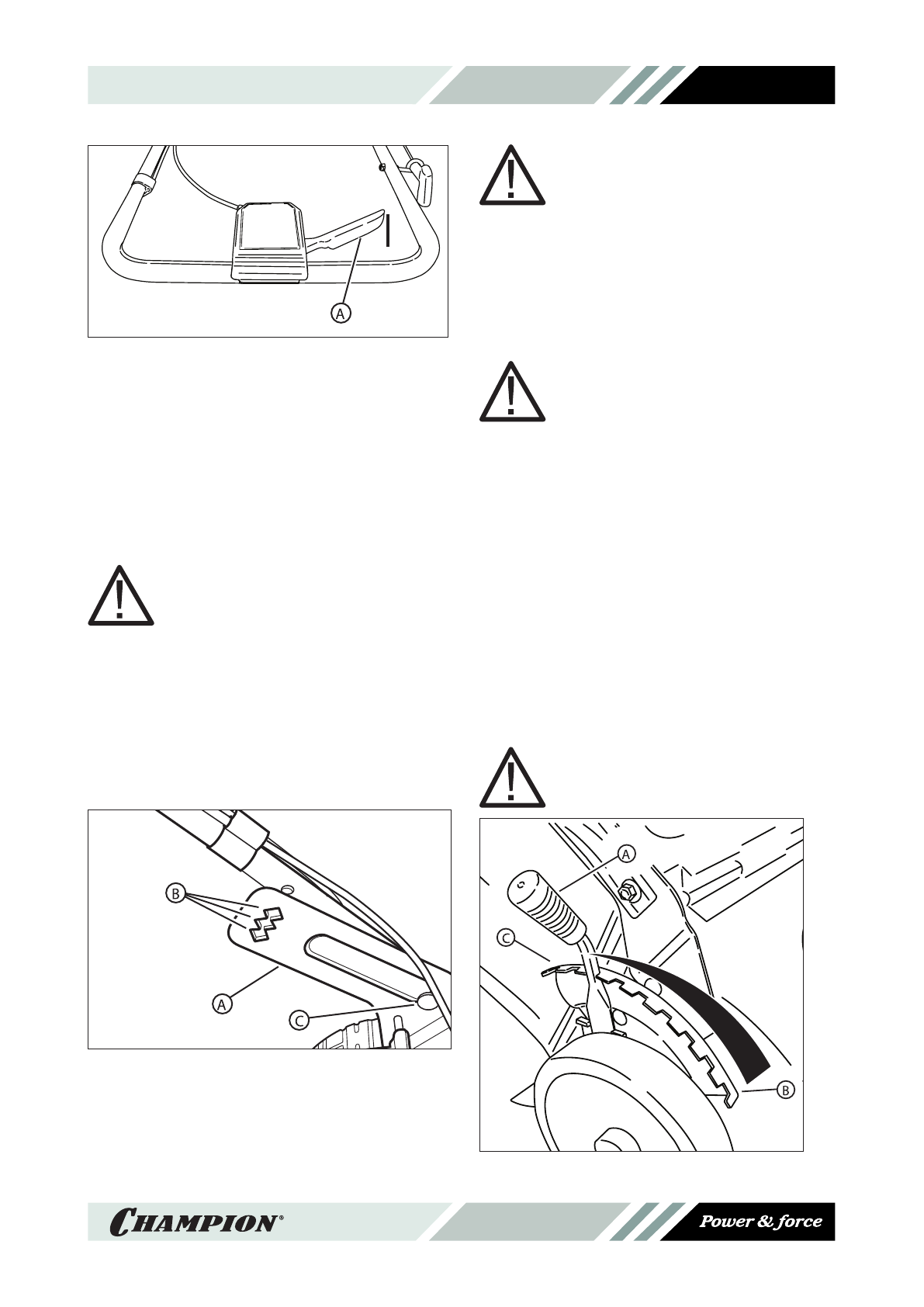 A

B

A

C

A

C

B

CHAMPION®

Power & force