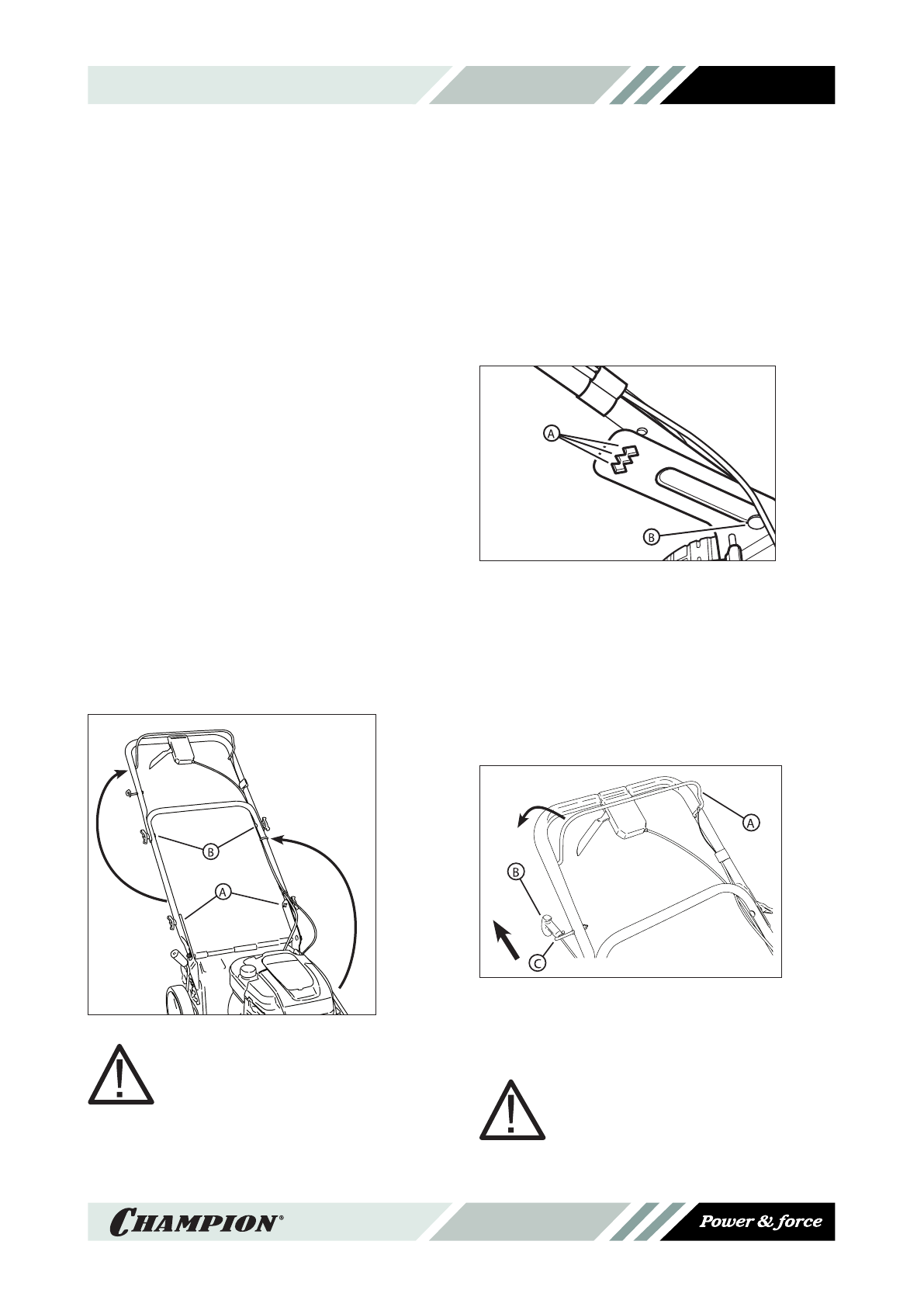 A

B

B

A

A

B

C

CHAMPION®

Power & force