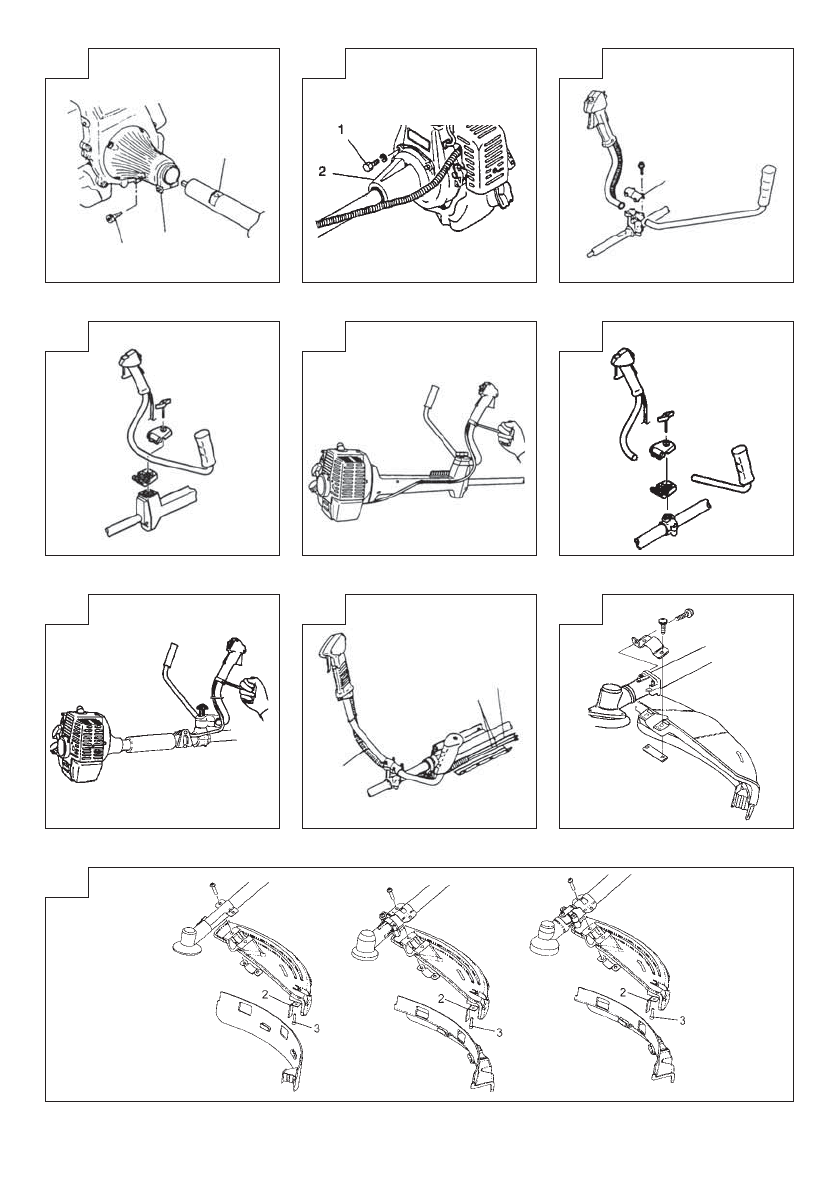 1
2

2
3
2
3
2
3