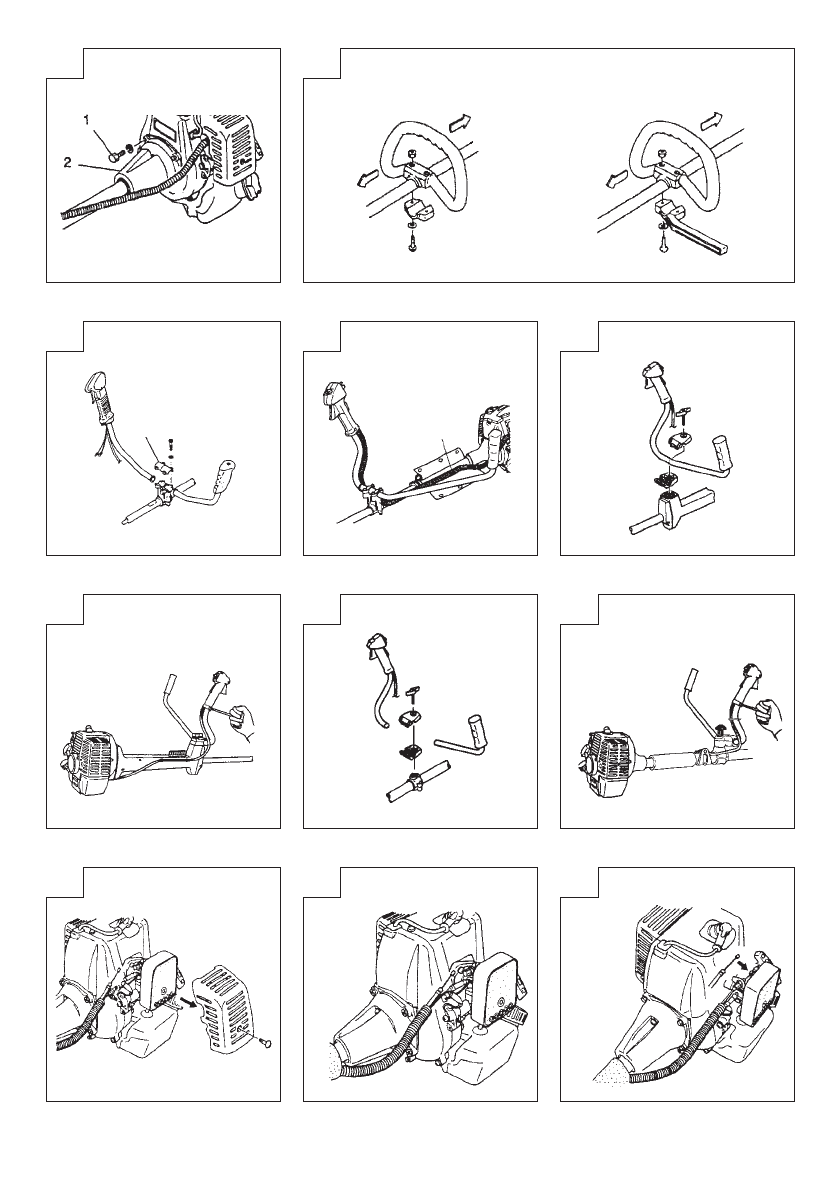 1
2