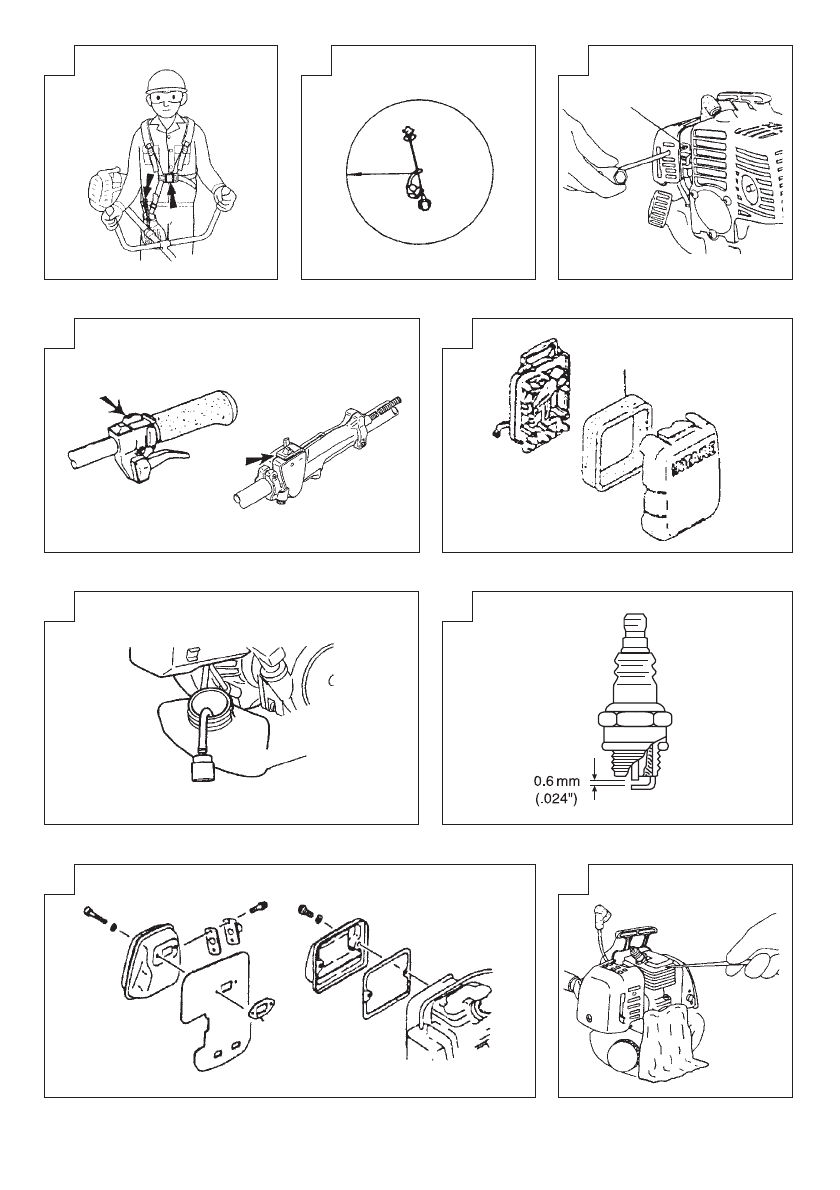 0.6 mm
(.024")