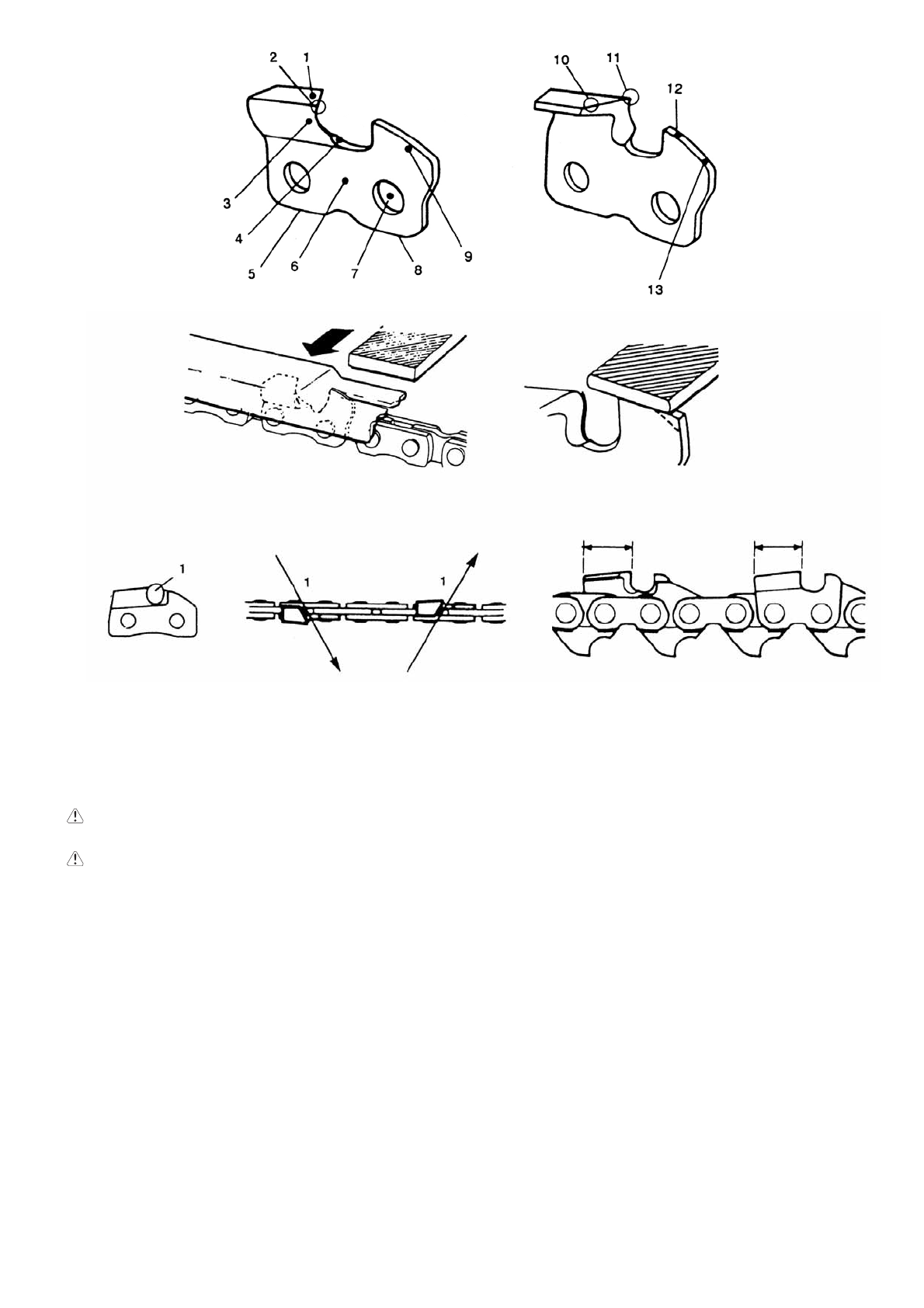 2 1

3

4

5 6 7 8 9

10 11 12

13

1

1 1