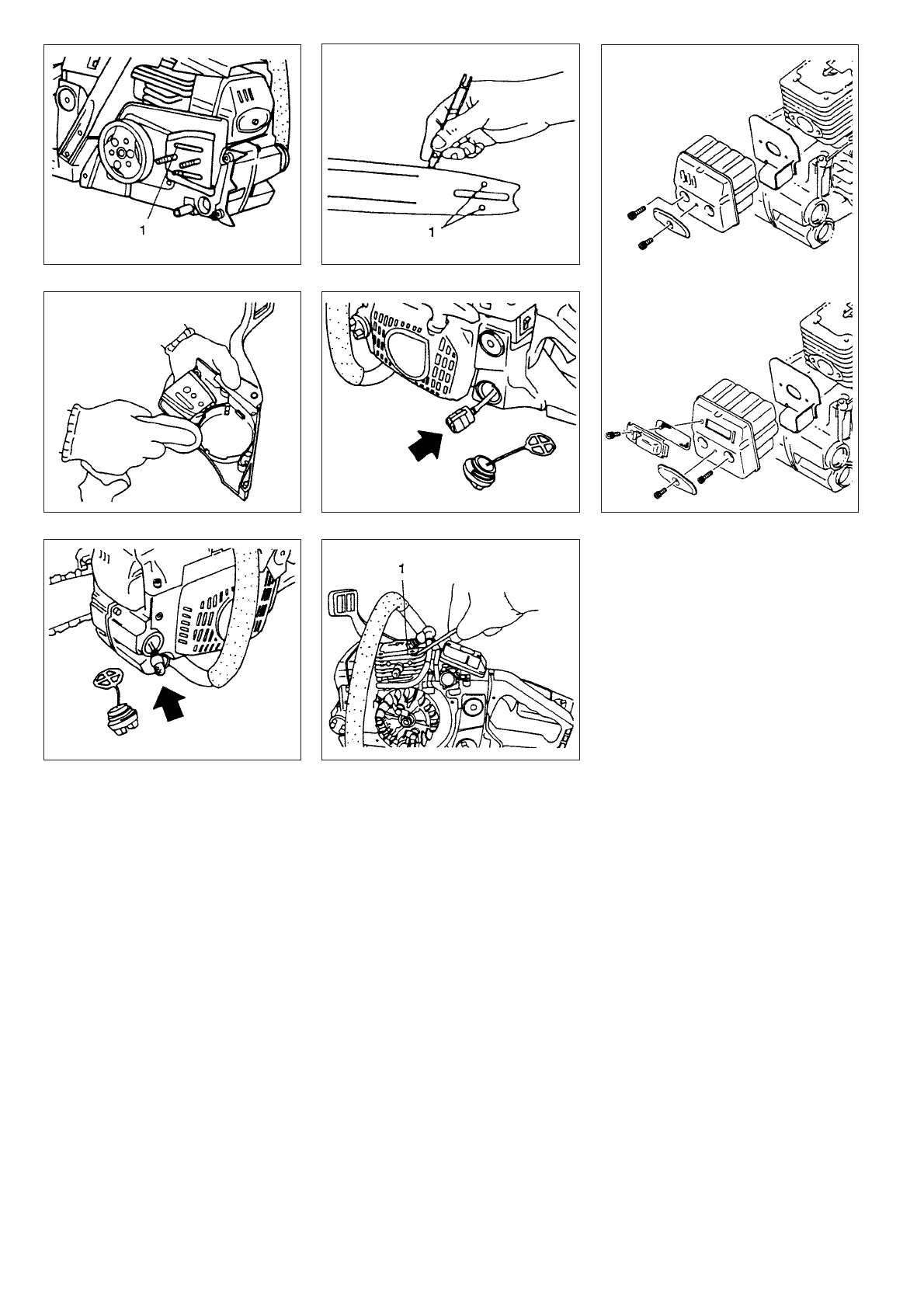 1

1

1