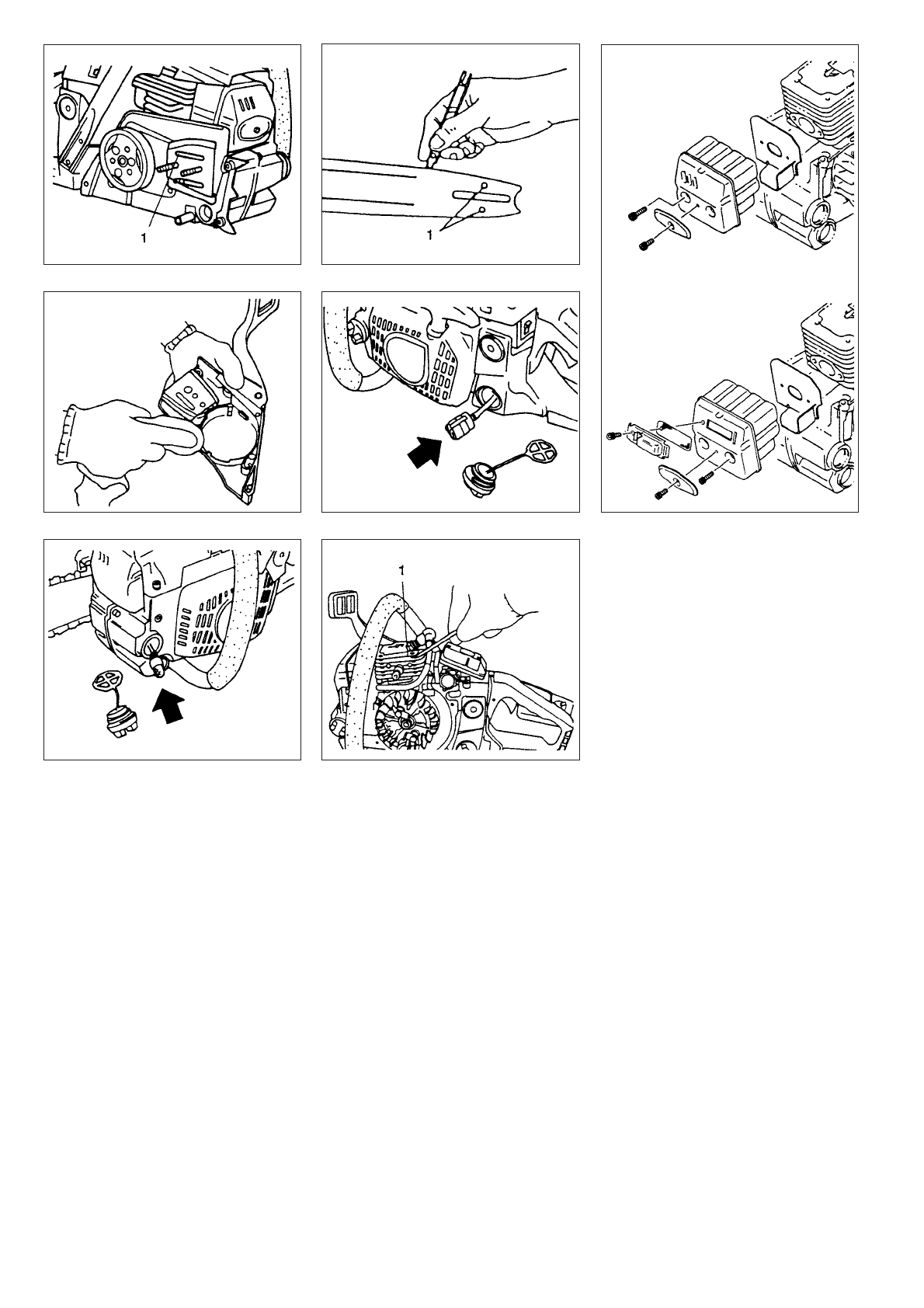 1

1

1