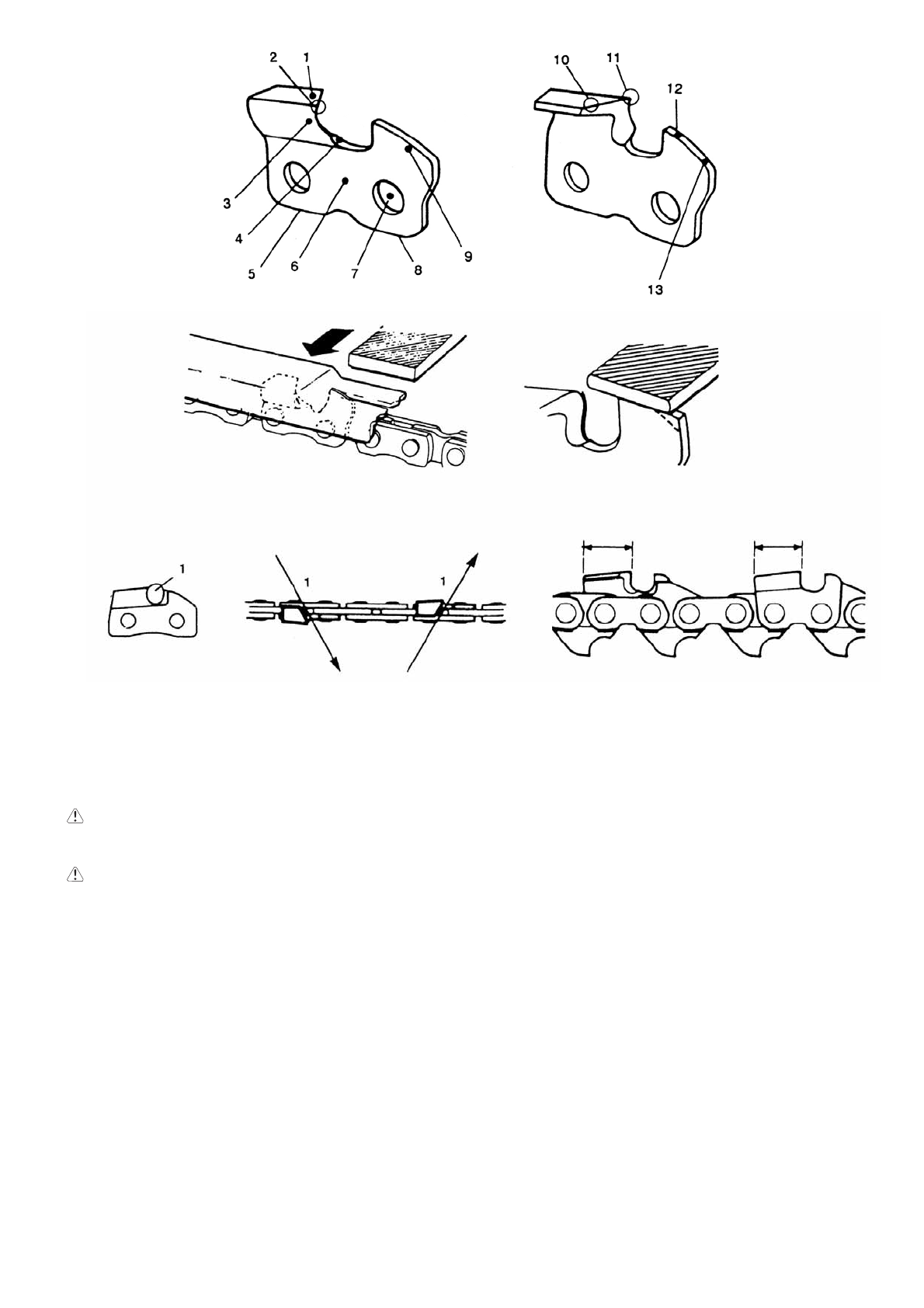 2 1
3
4
5 6 7 8 9

10 11 12
13

1

1 1