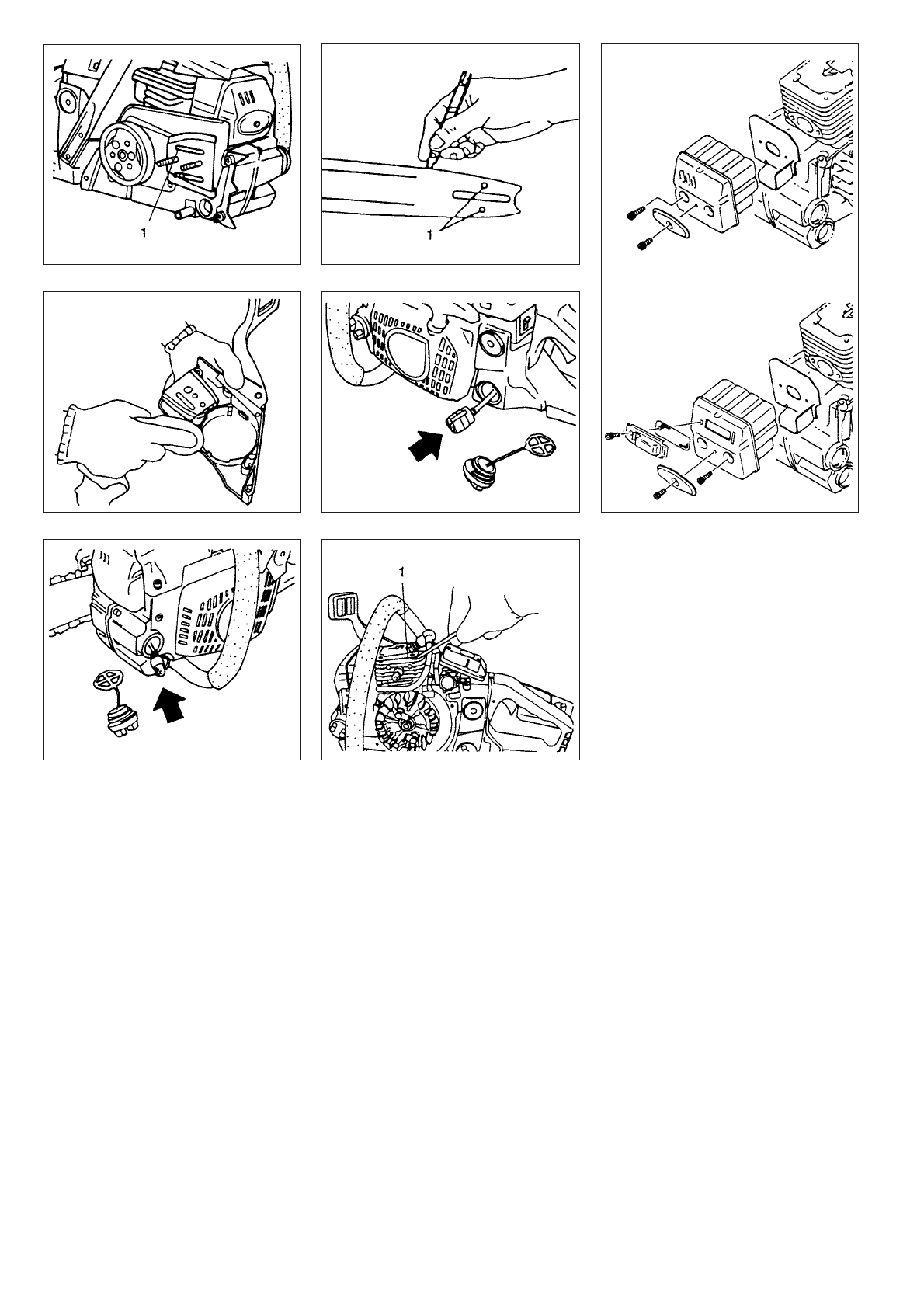 1

1

1