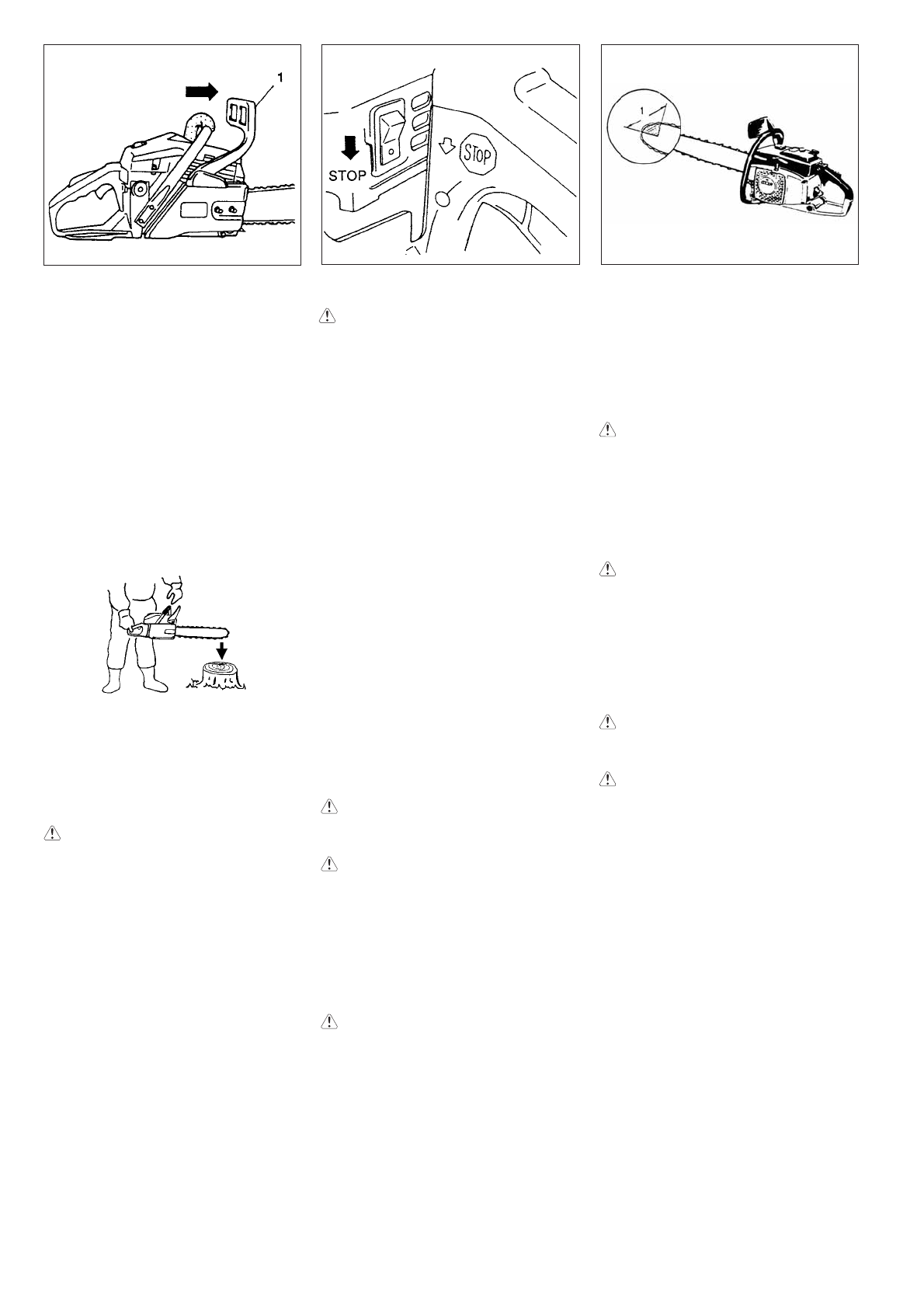 1

STOP

STOP

1