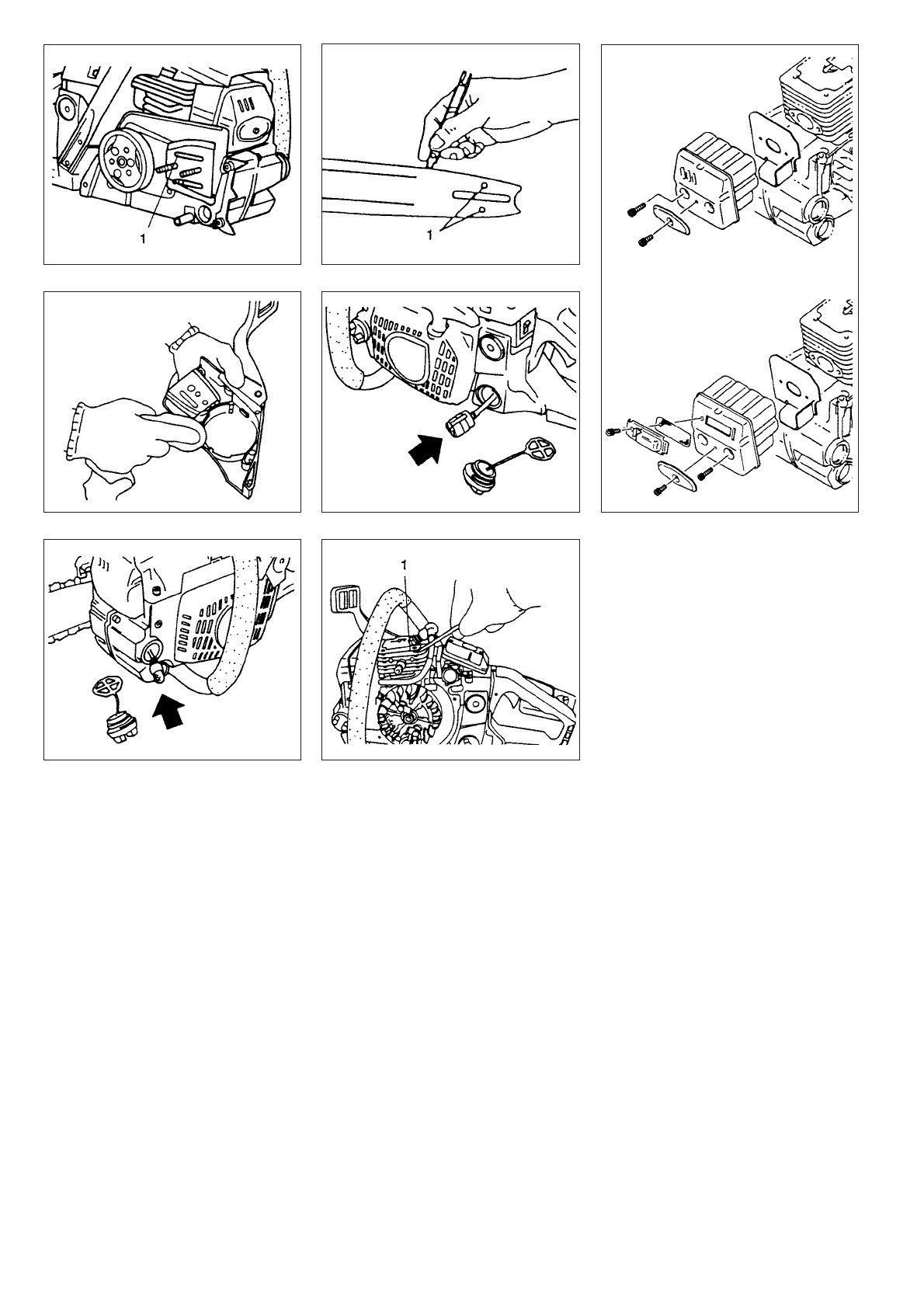 1

1

1