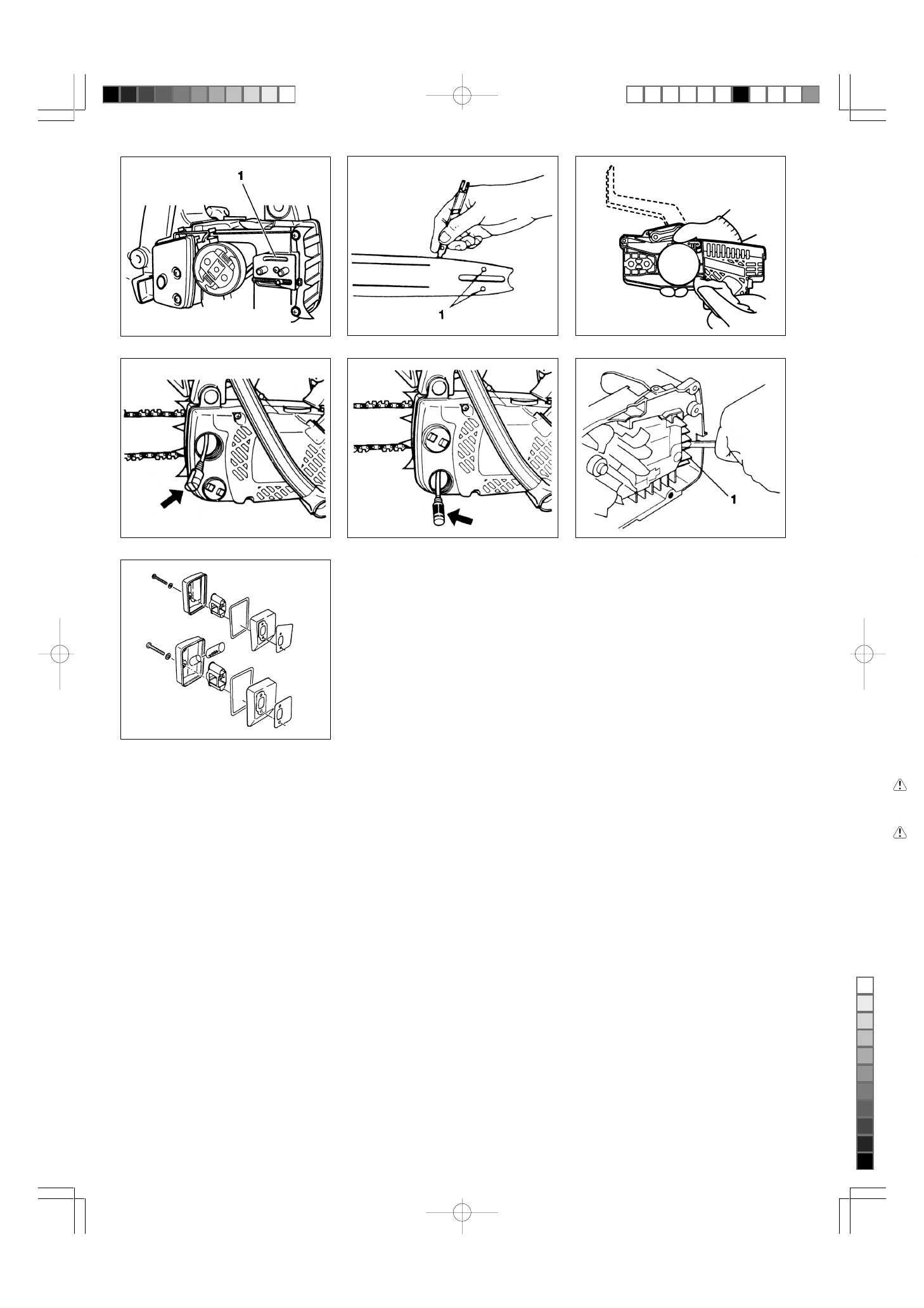 1

1

1