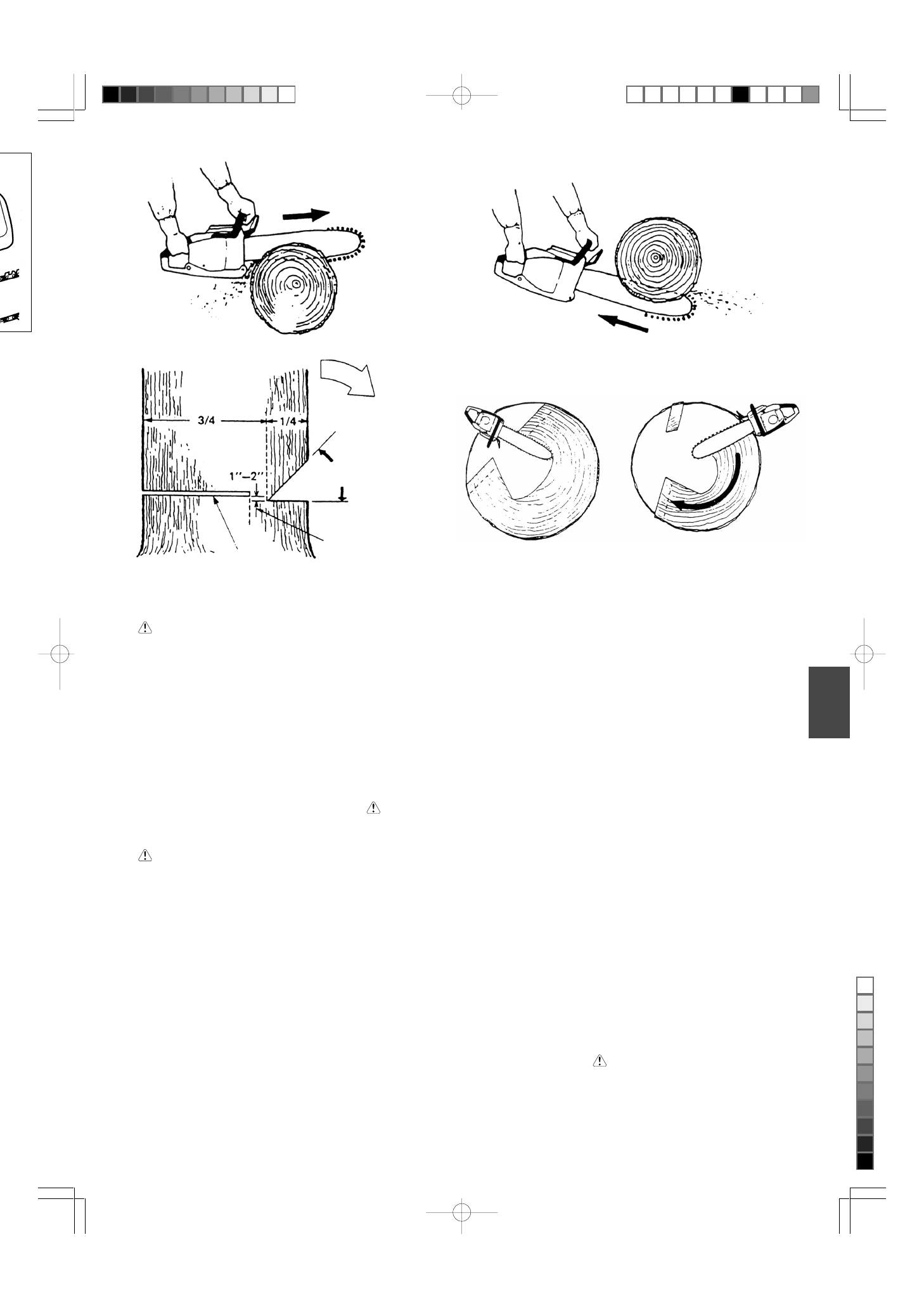 3/4
1/4
1''–2''