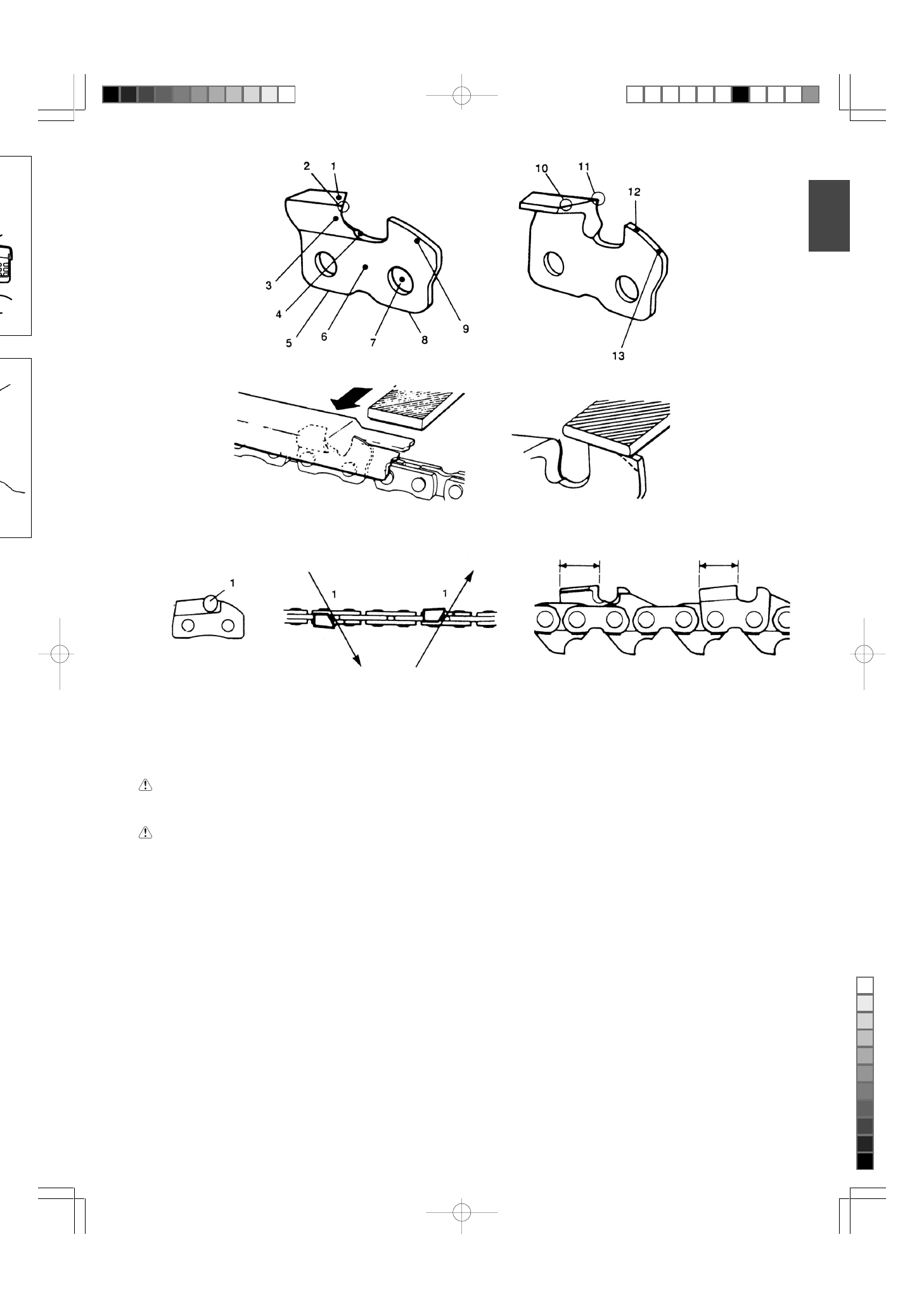 2 1
3
4
5 6 7 8 9

10 11 12
13

1

1 1