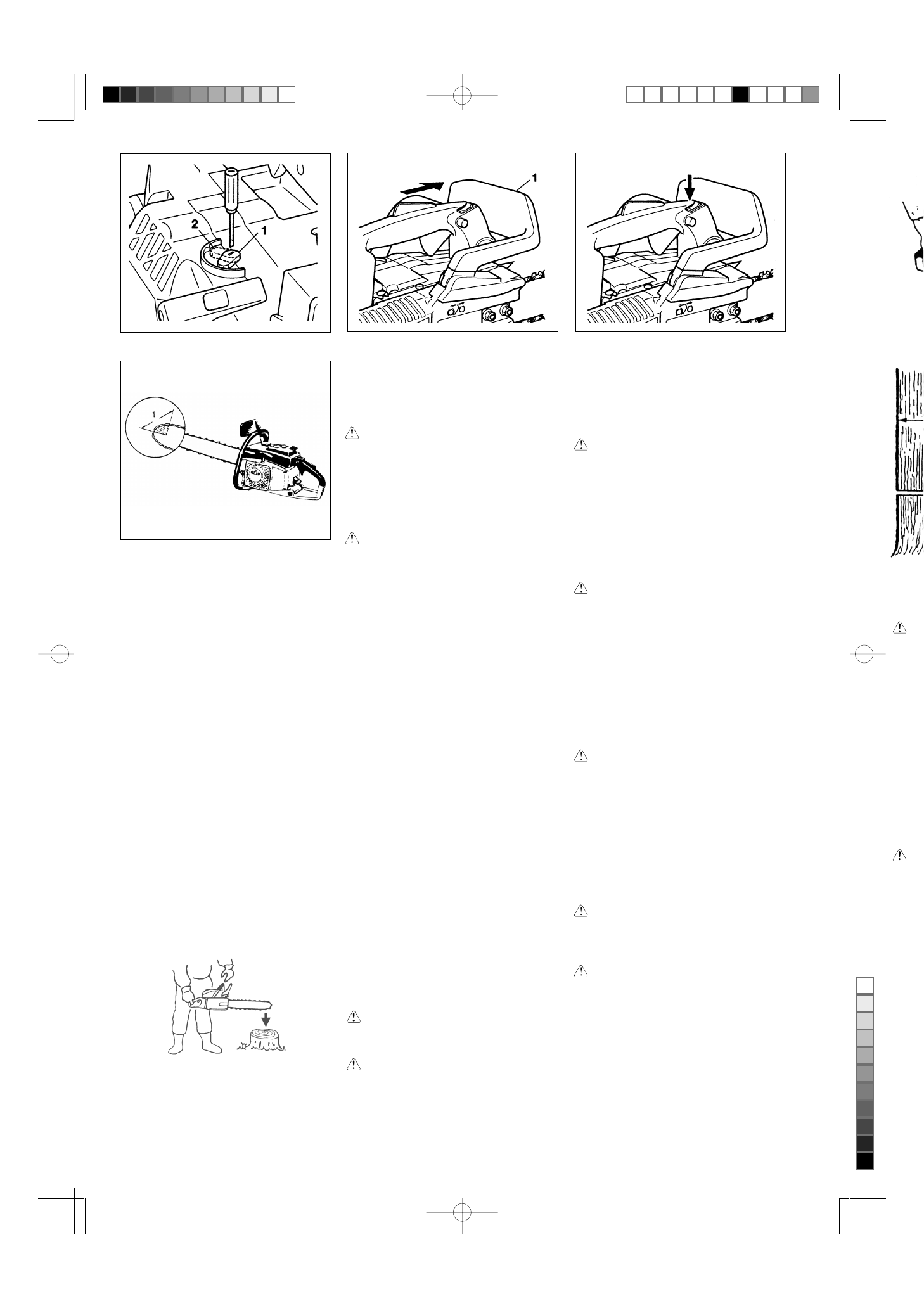 2
1

1

1