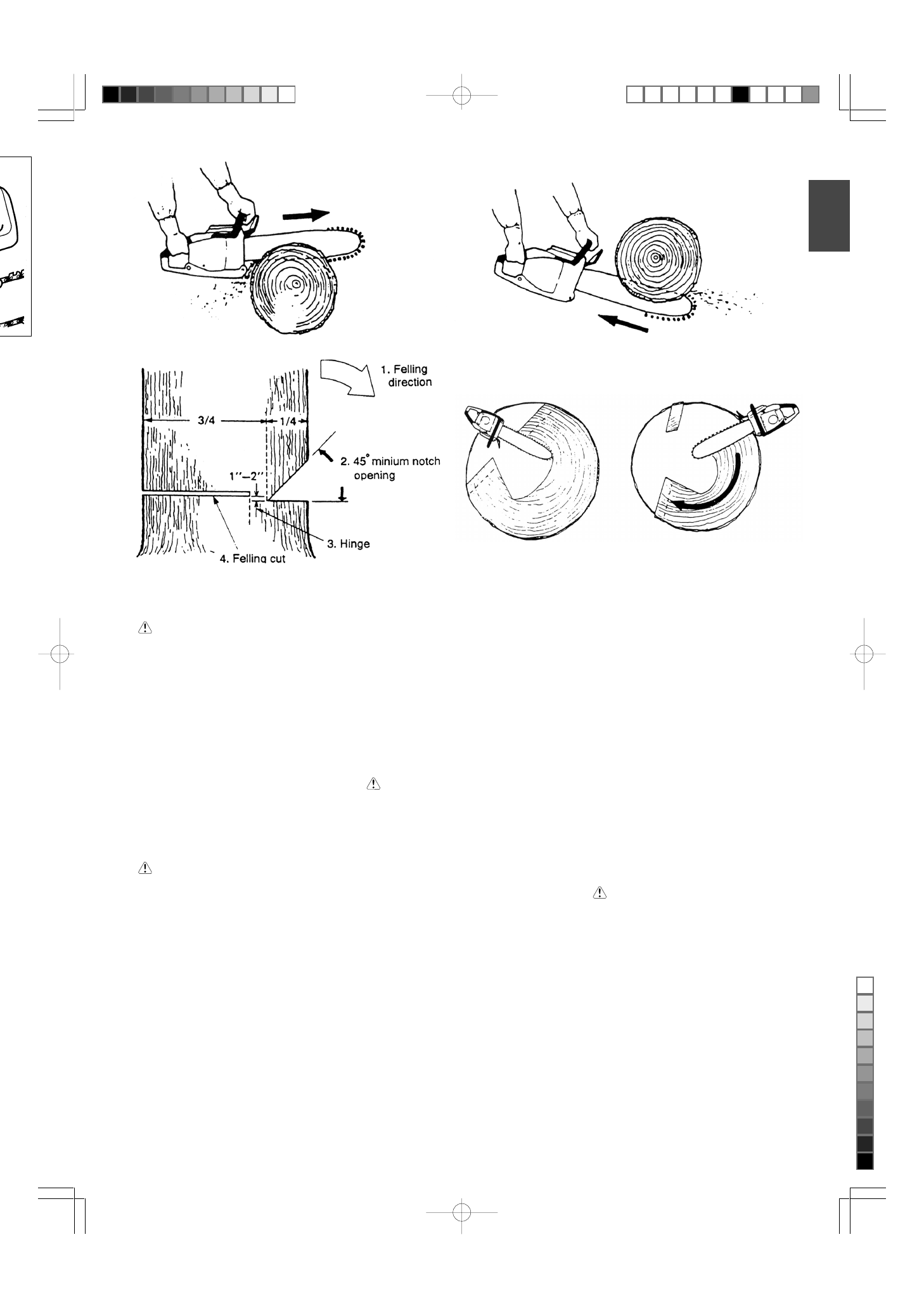 1. Felling direction

3/4

1/4

2. 45° minium notch opening

1''–2''

3. Hinge

4. Felling cut