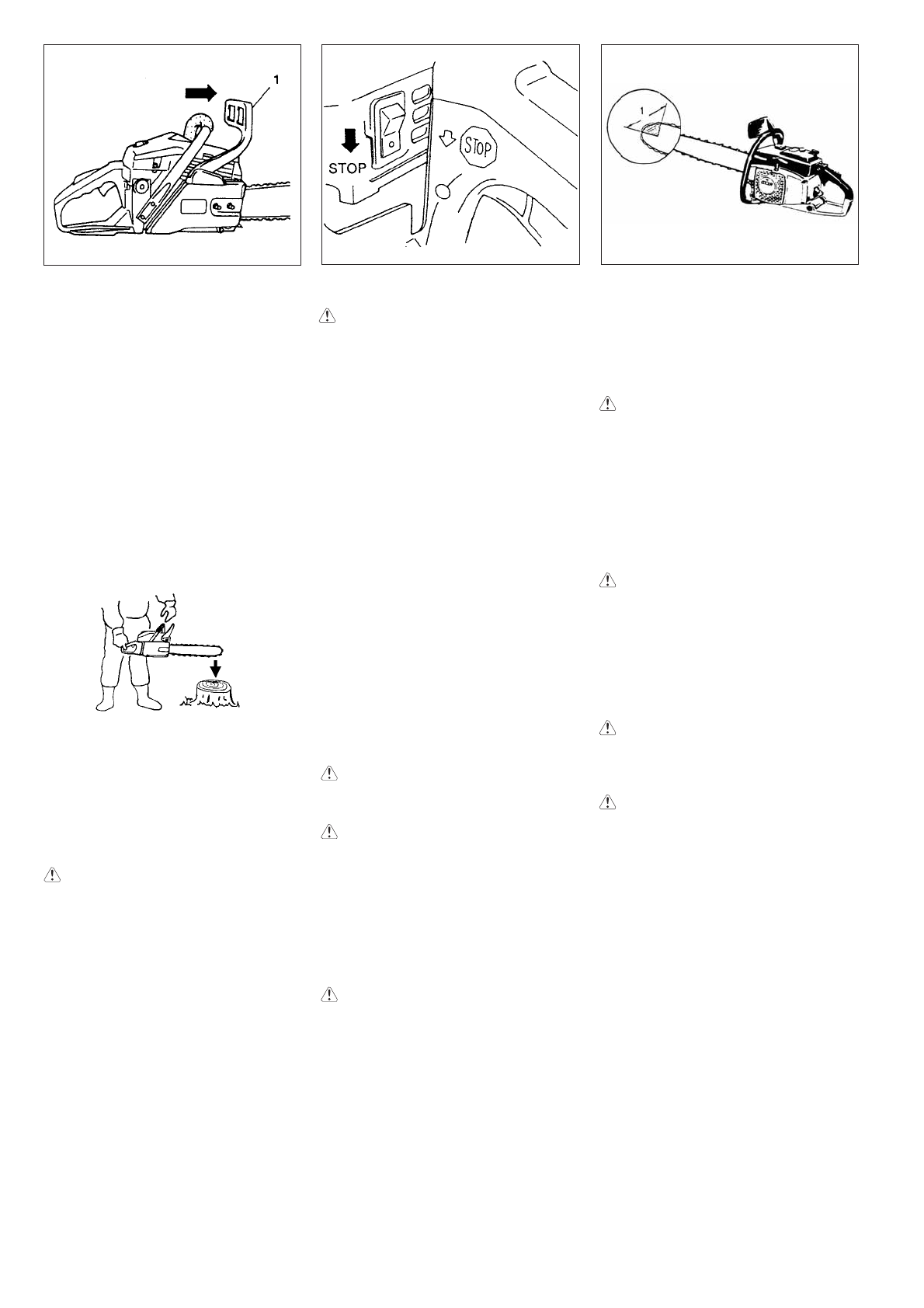 1

STOP

STOP

1