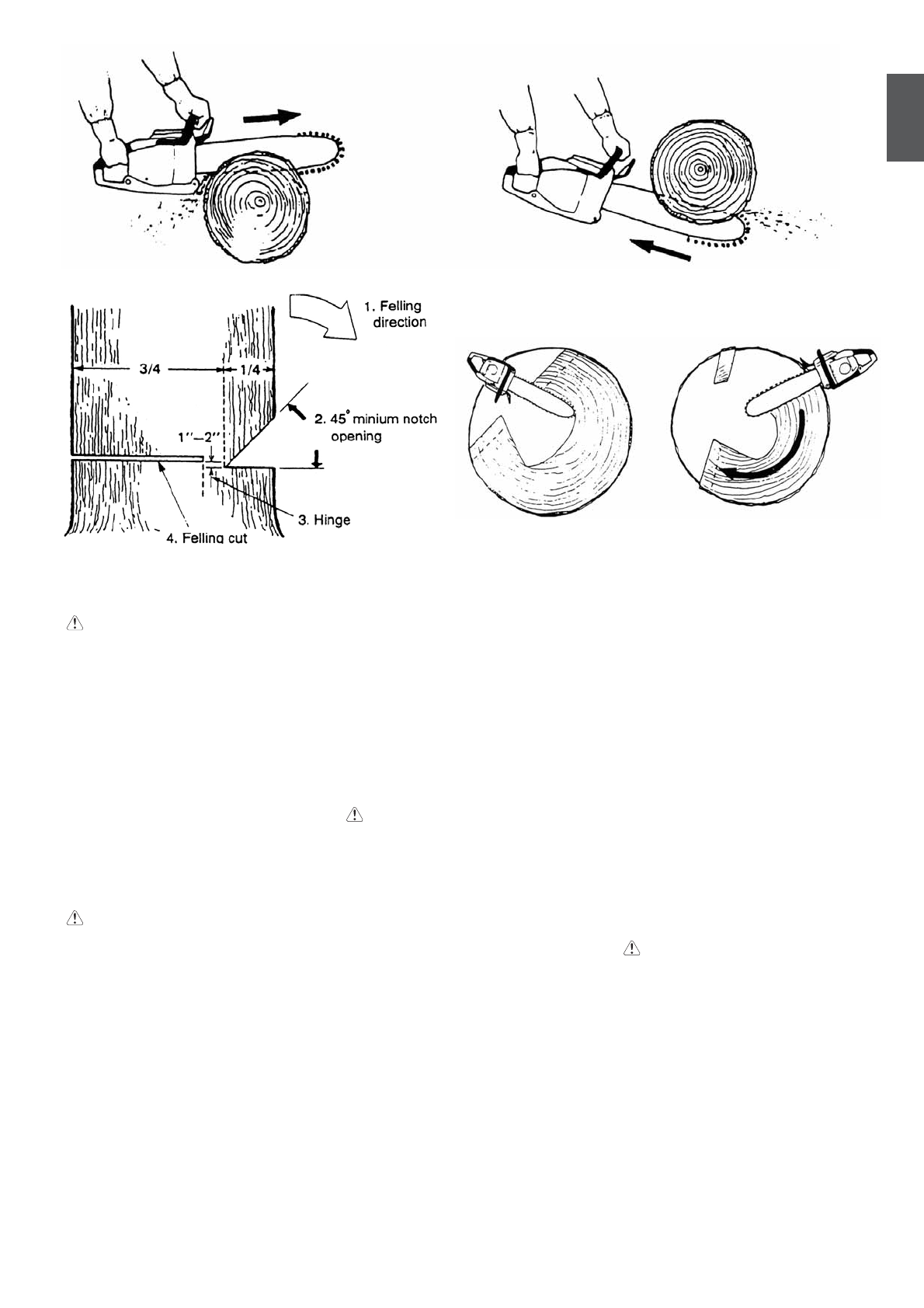 1. Felling direction

3/4

1/4

2. 45° minium notch opening

1"–2"

3. Hinge

4. Felling cut