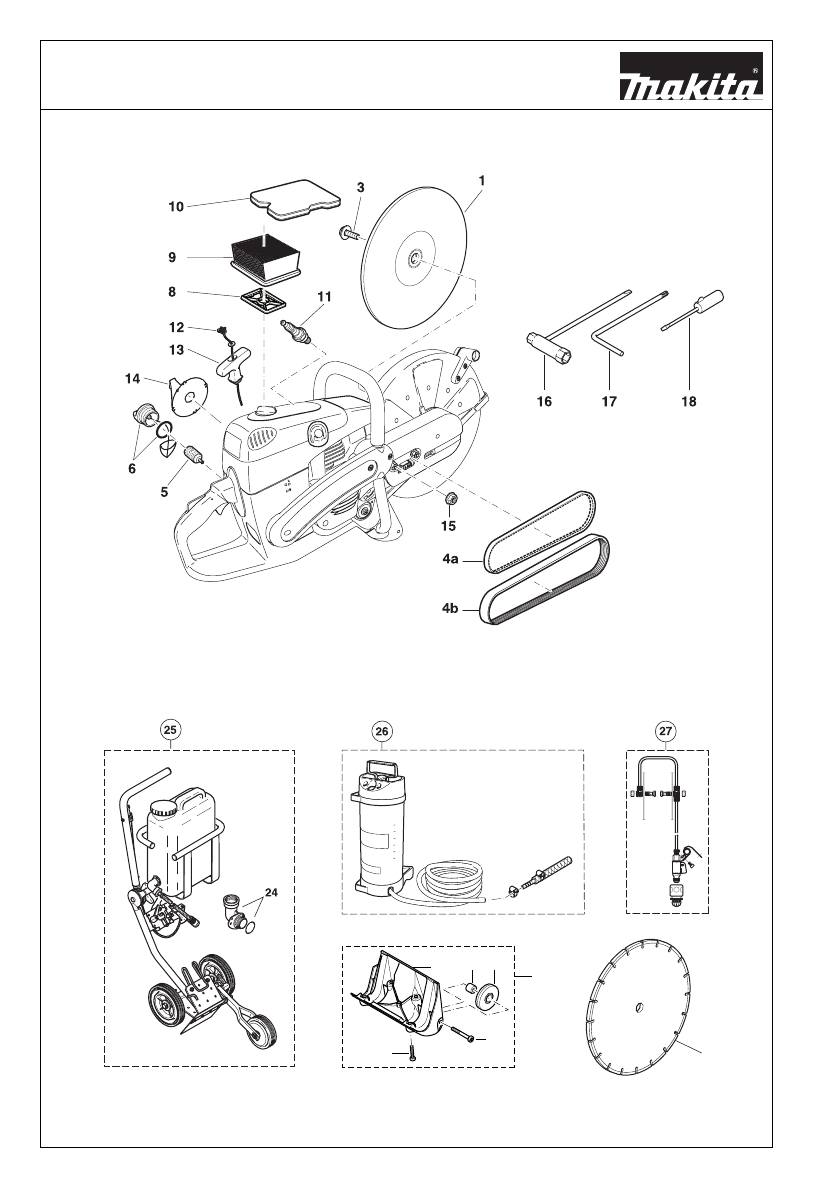 makita®

10
3
1
9
8
11
12
13
14
6
5
16
17
18
15
4a
4b
25
26
27
24