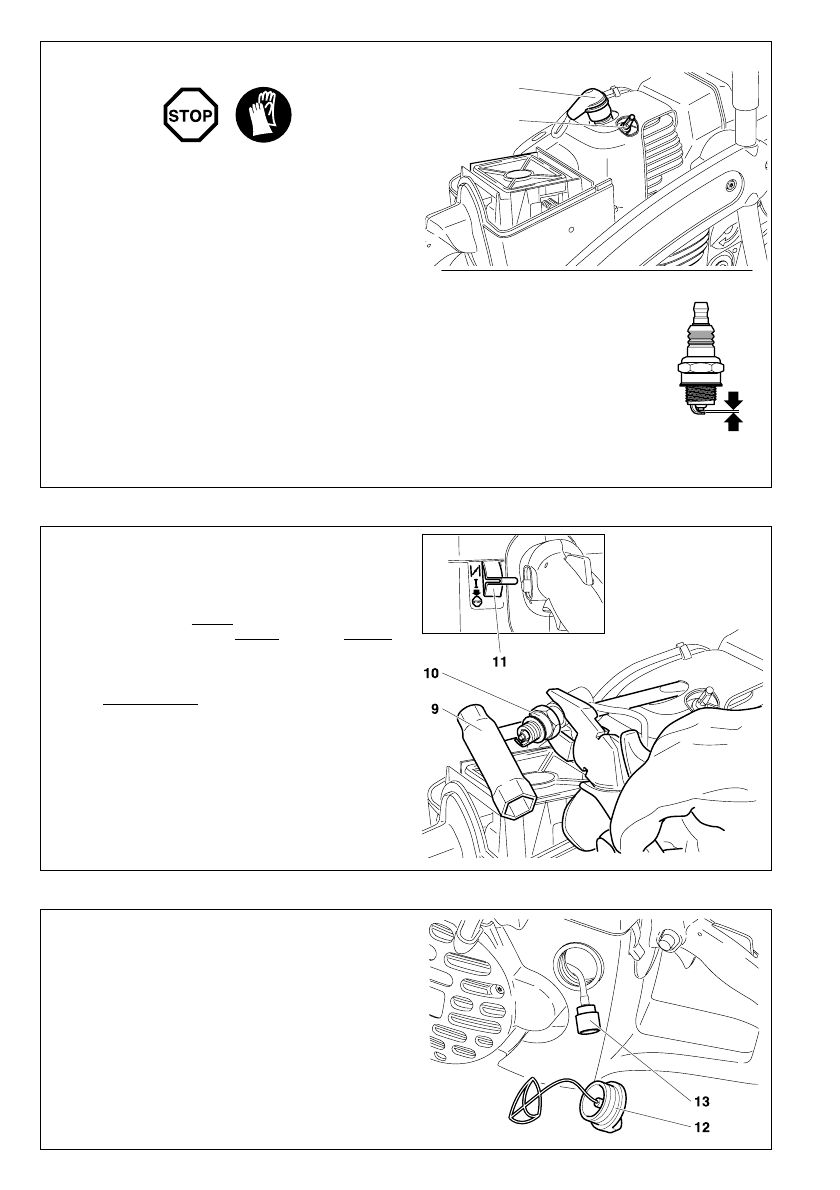 STOP

11

10

9

13

12