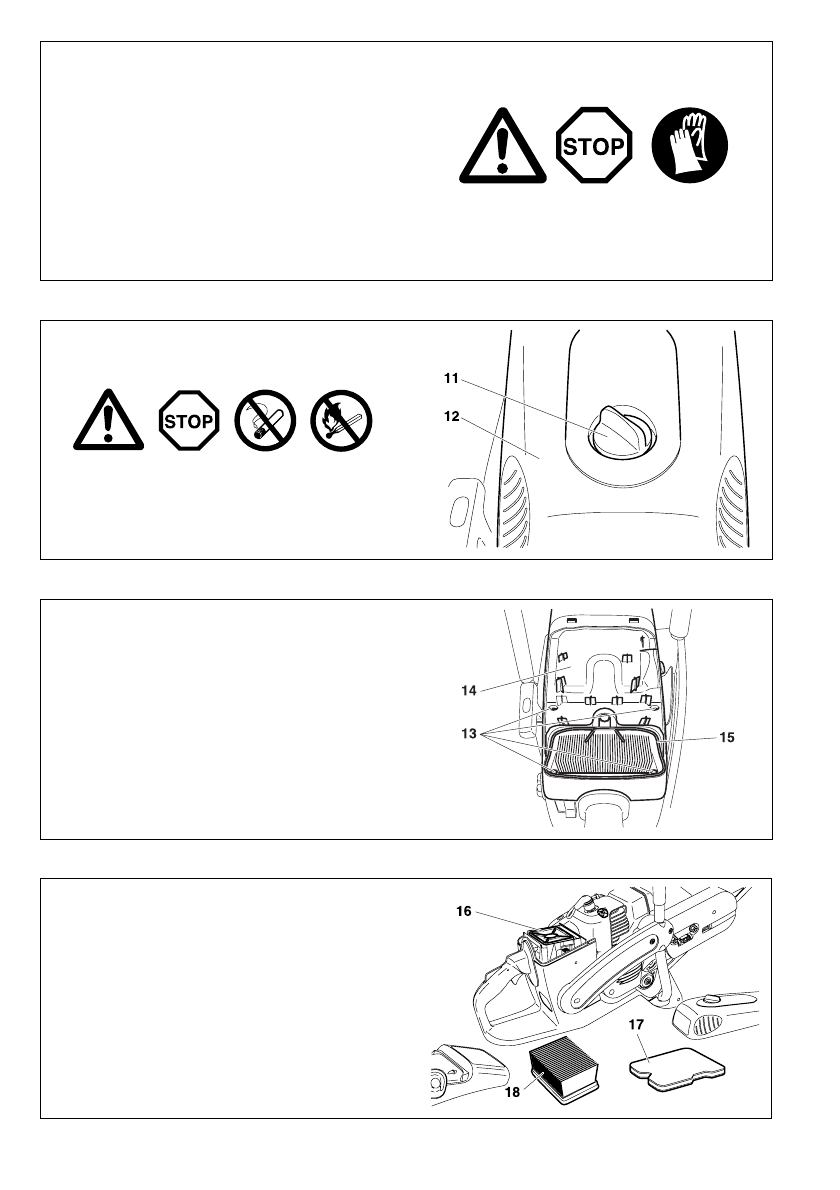 STOP

STOP

11

12

14

13

15

16

17

18